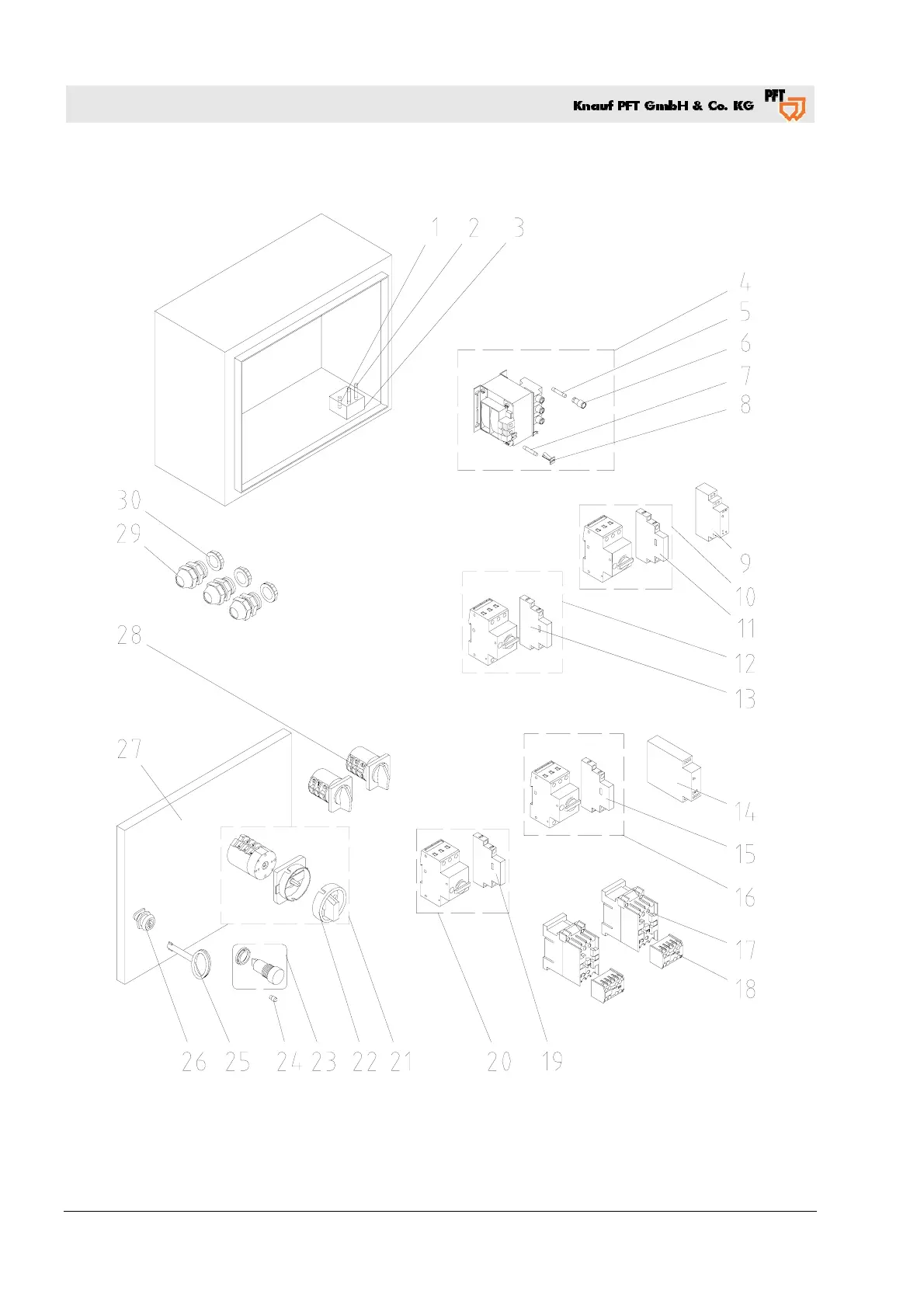 Knauf PFT GmbH & Co. KG PFT

1 2 3
4
5
6
7
8
30
29
9
10
11
12
13
28
27
14
15
16
17
18
26 25 24 23 22 21 20 19