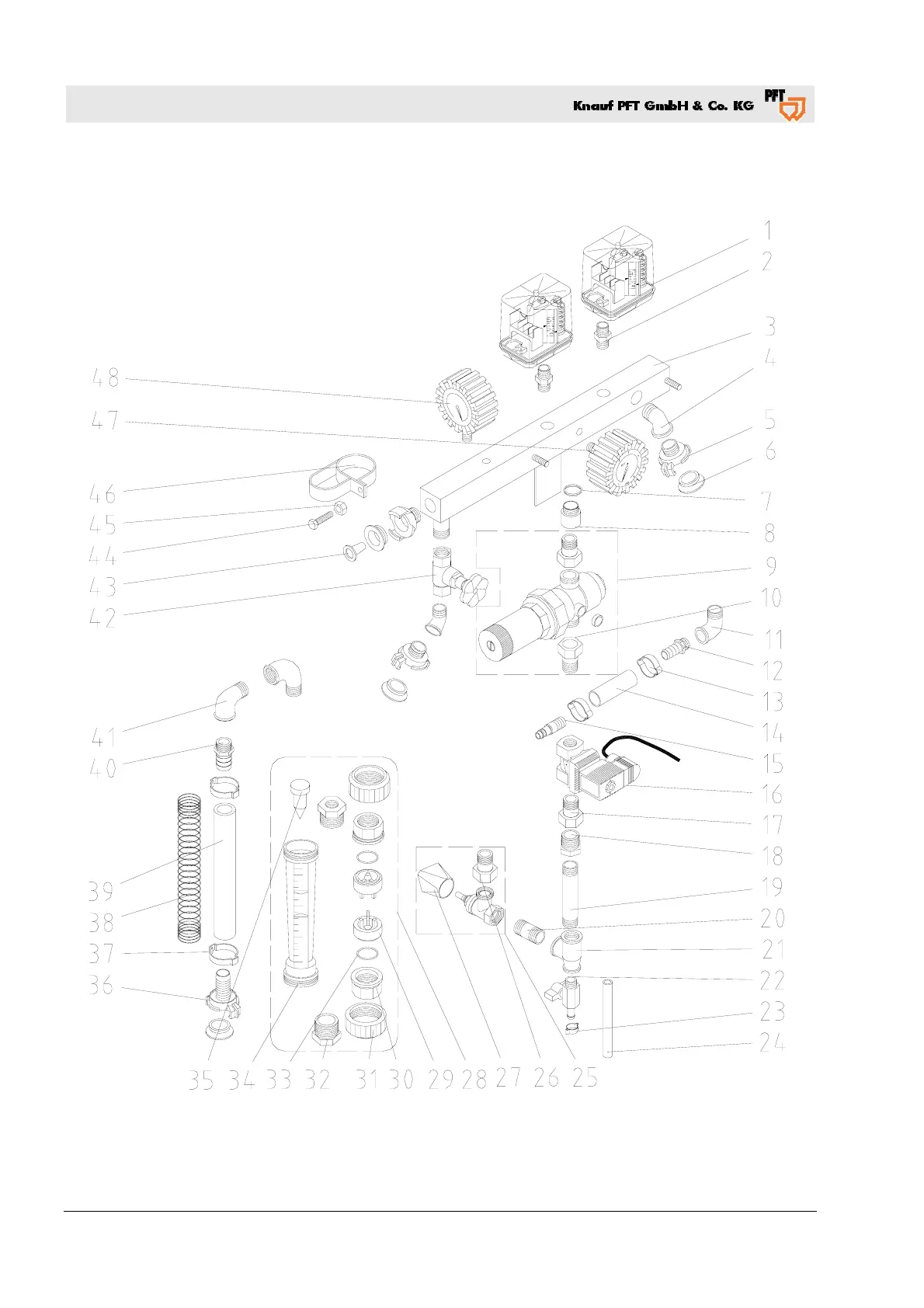 Knauf PFT GmbH & Co. KG PFT

1
2
3
4
5
6
7
8
9
10
11
12
13
14
15
16
17
18
19
20
21
22
23
24
48
47
46
45
44
43
42
41
40
39
38
37
36
35 34 33 32 31 30 29 28 27 26 25