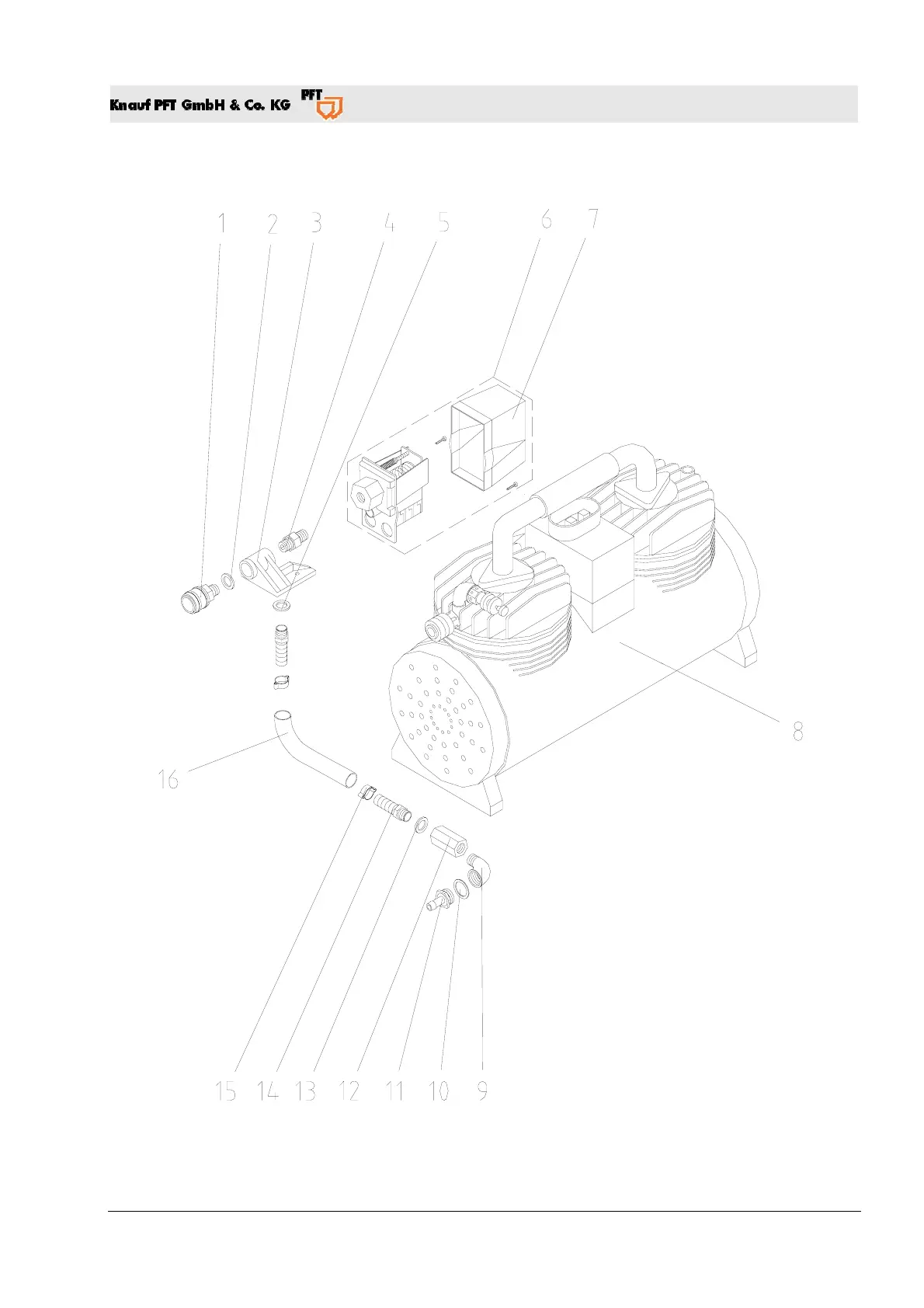 Knauf PFT GmbH & Co. KG PFT

1 2 3 4 5 6 7

8

16

15 14 13 12 11 10 9