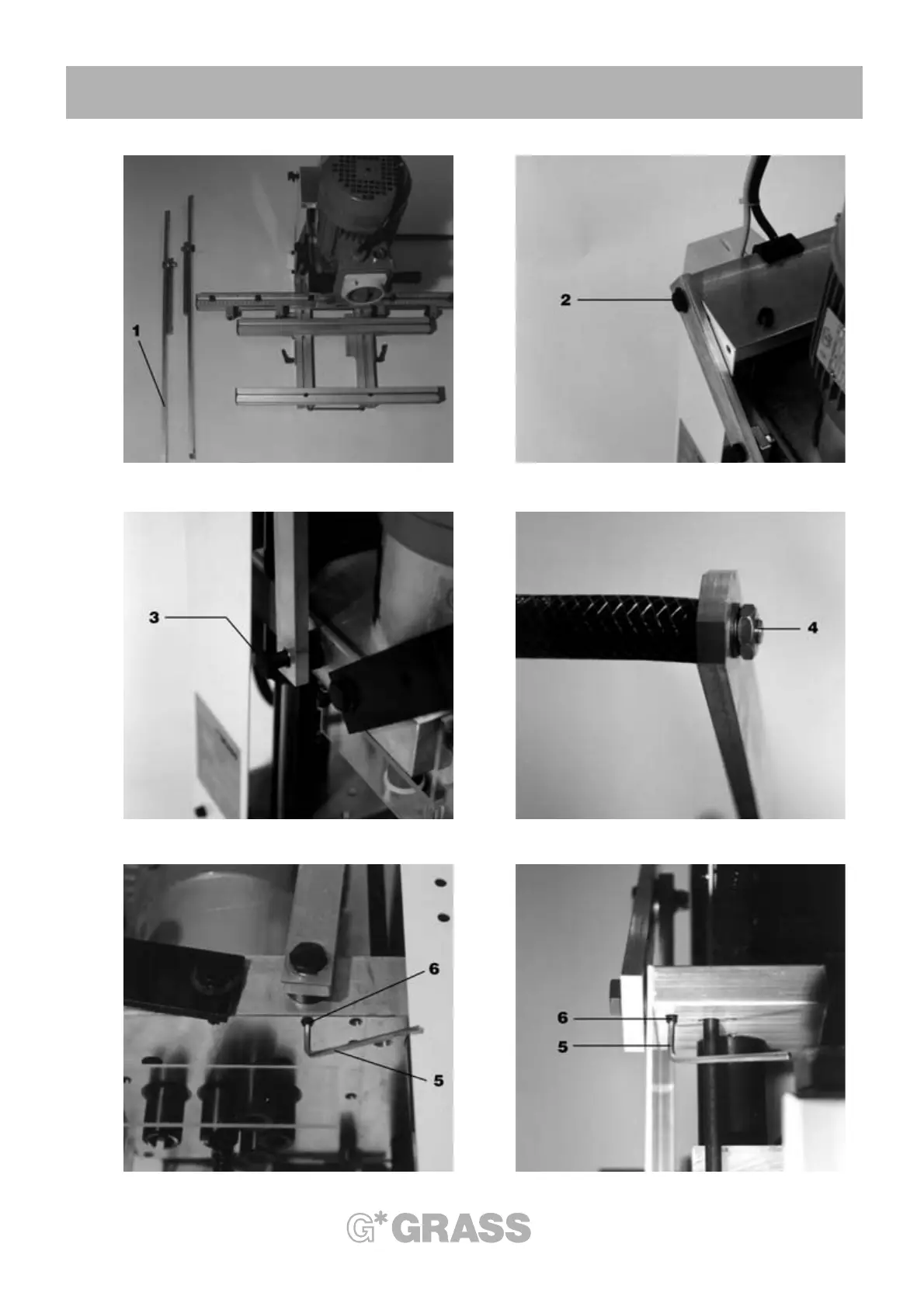 1

2

3

4

6

5

6

5

G* GRASS