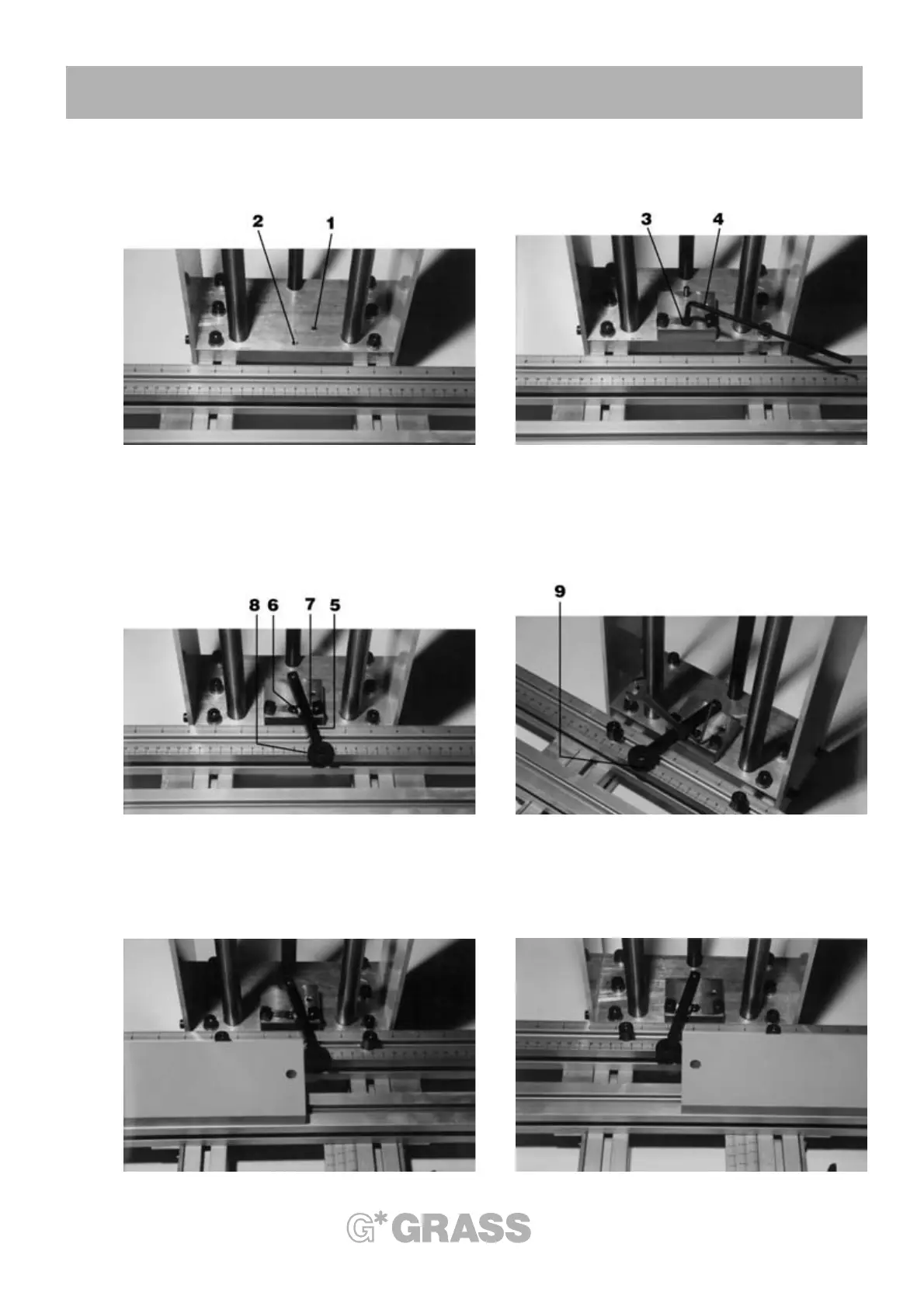 2 1

3 4

8 6 7 5

9

G* GRASS