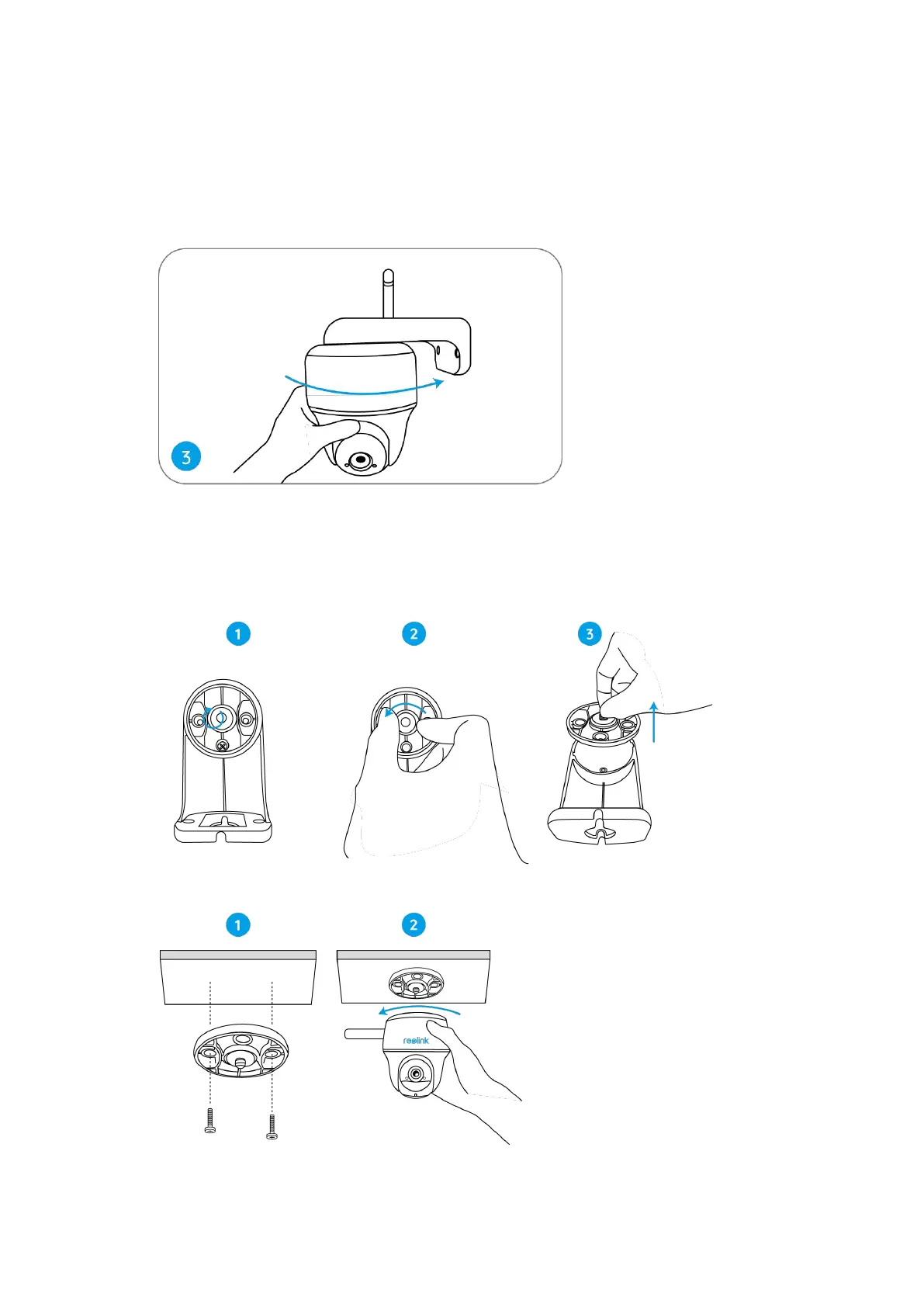 3

1

2

3

1

2

reolink