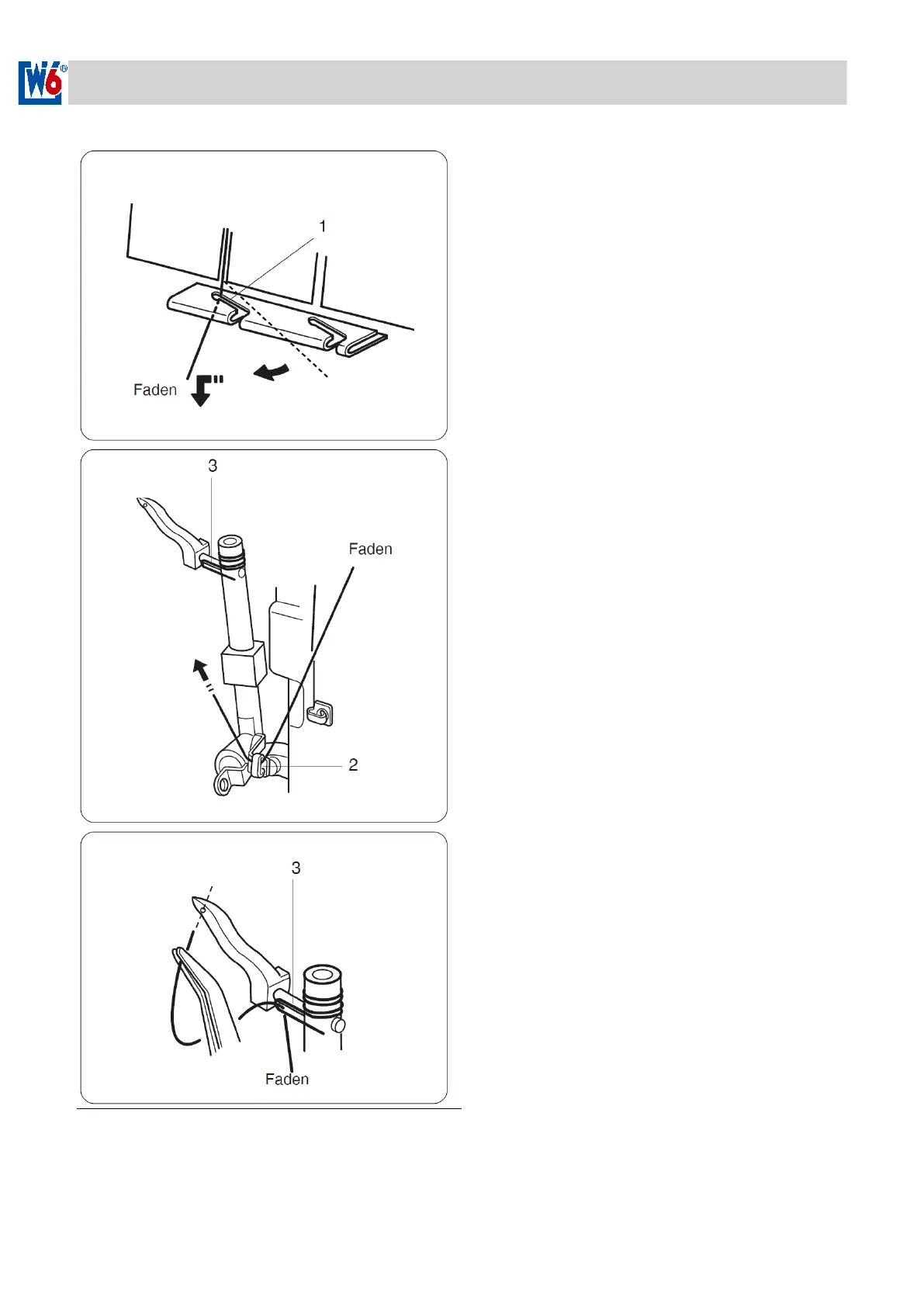 W6

1

Faden

3

Faden

2

3

Faden