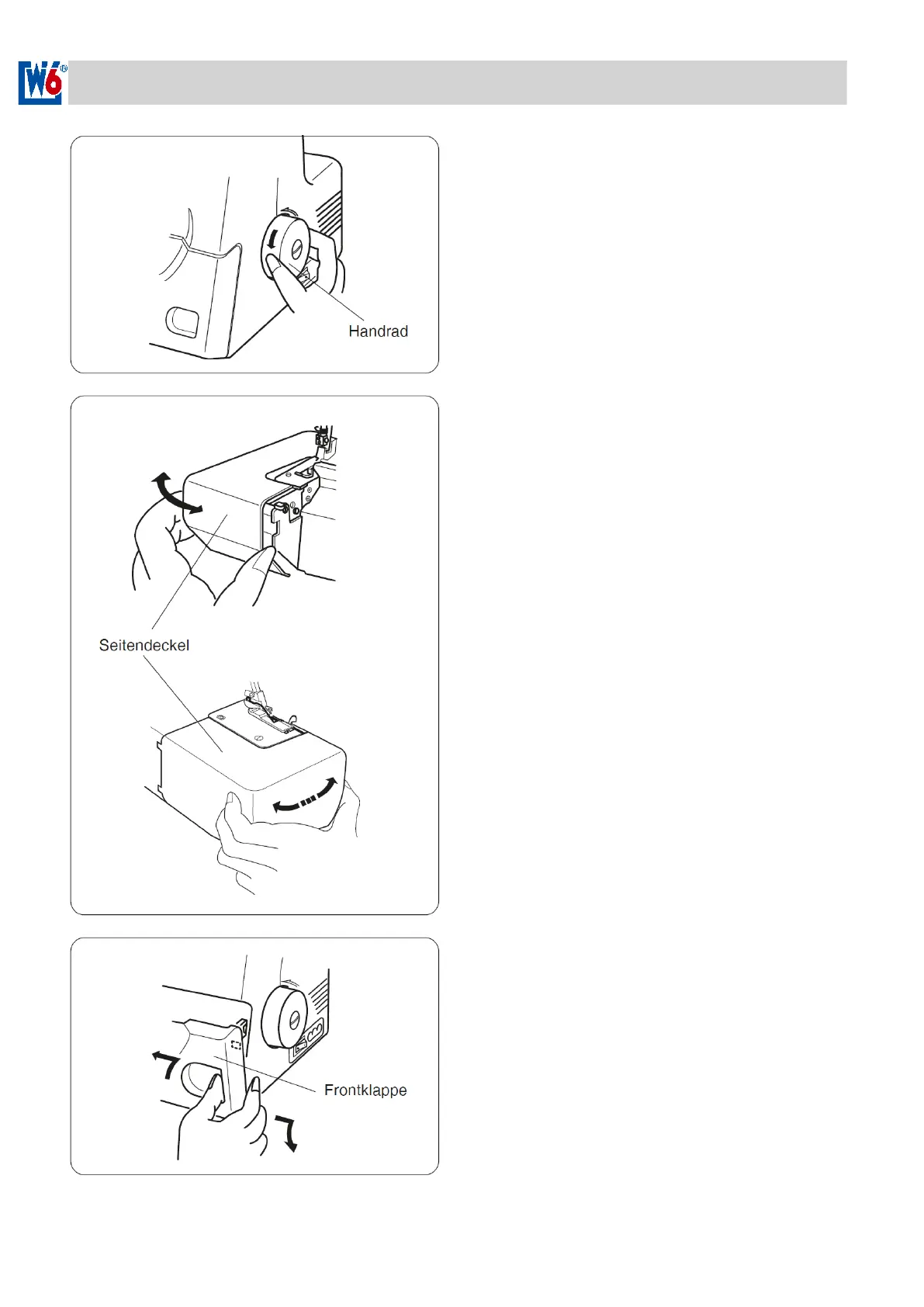 W6®

Handrad

Seitendeckel

Frontklappe