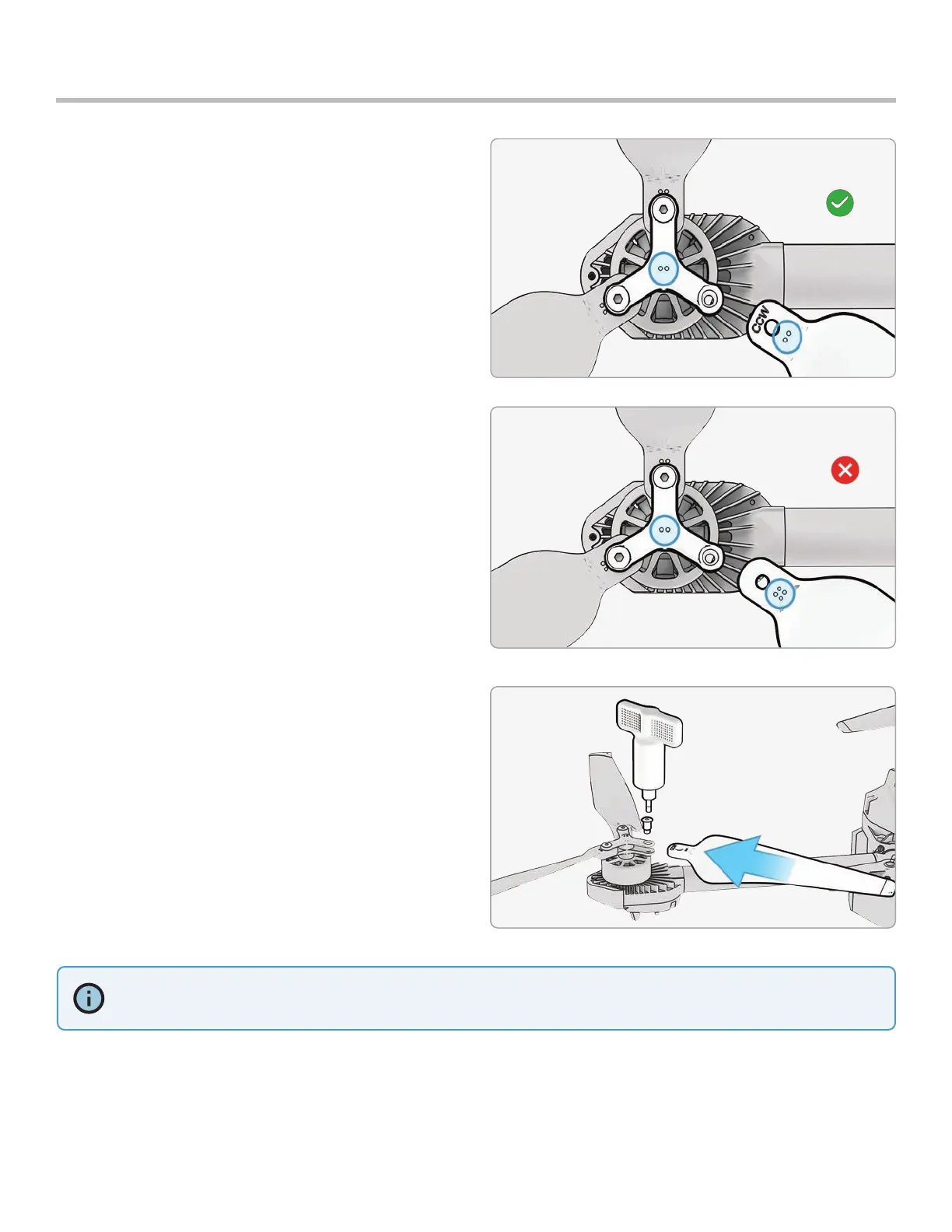 CCW