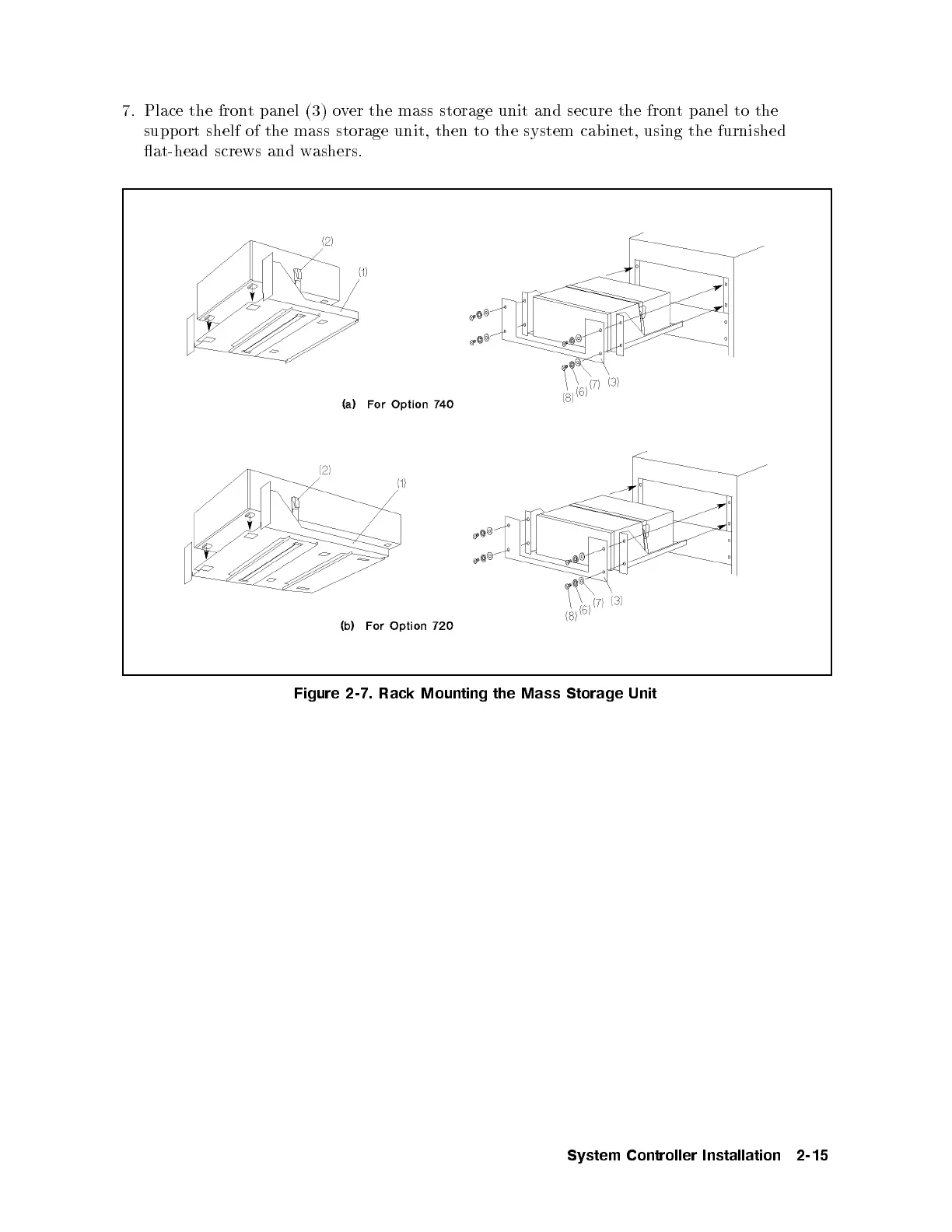 7. Place the front panel (3) over the mass storage unit and secure the front panel to the support shelf of the mass storage unit, then to the system cabinet, using the furnished flat-head screws and washers.

(2)
(1)
(8) (6) (7) (3)
(a) For Option 740

(2)
(1)
(8) (6) (7) (3)
(b) For Option 720

Figure 2-7. Rack Mounting the Mass Storage Unit

System Controller Installation 2-15