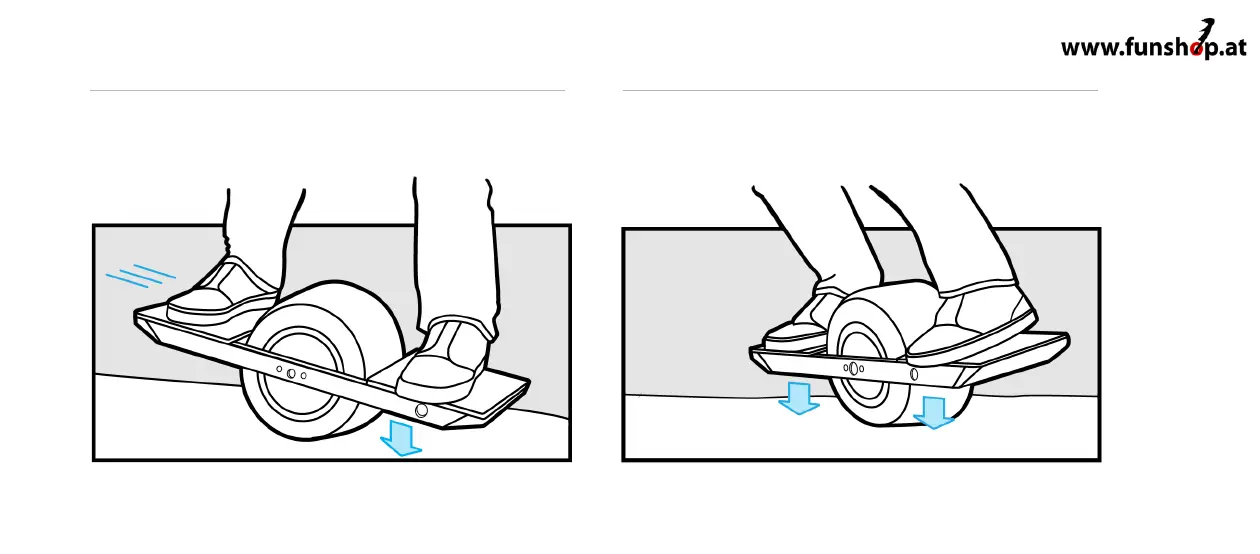 www.funshop.at