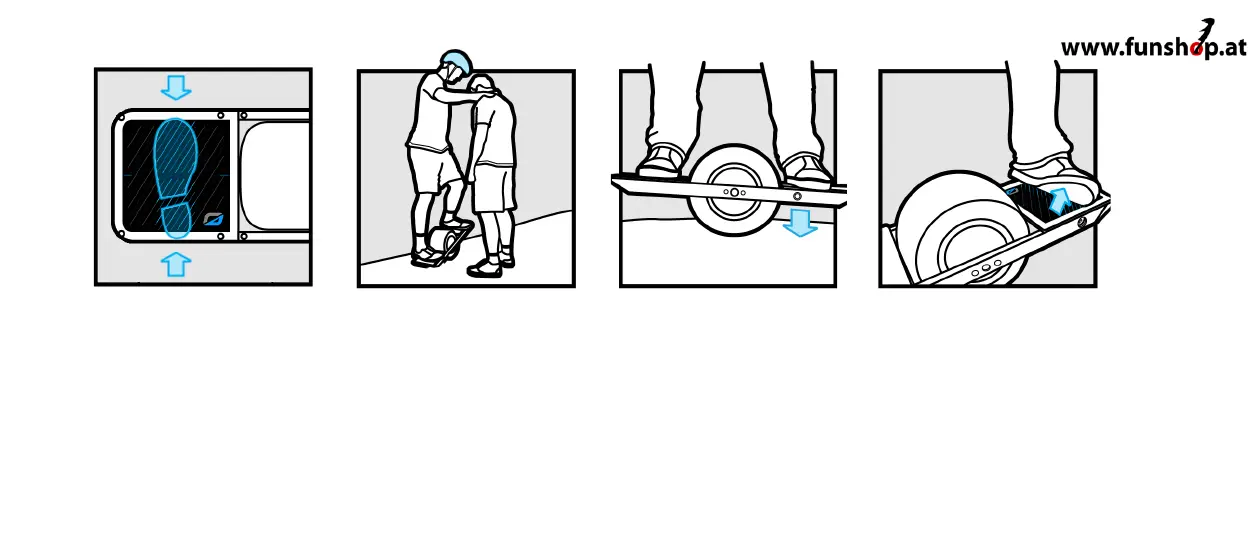 www.funshop.at