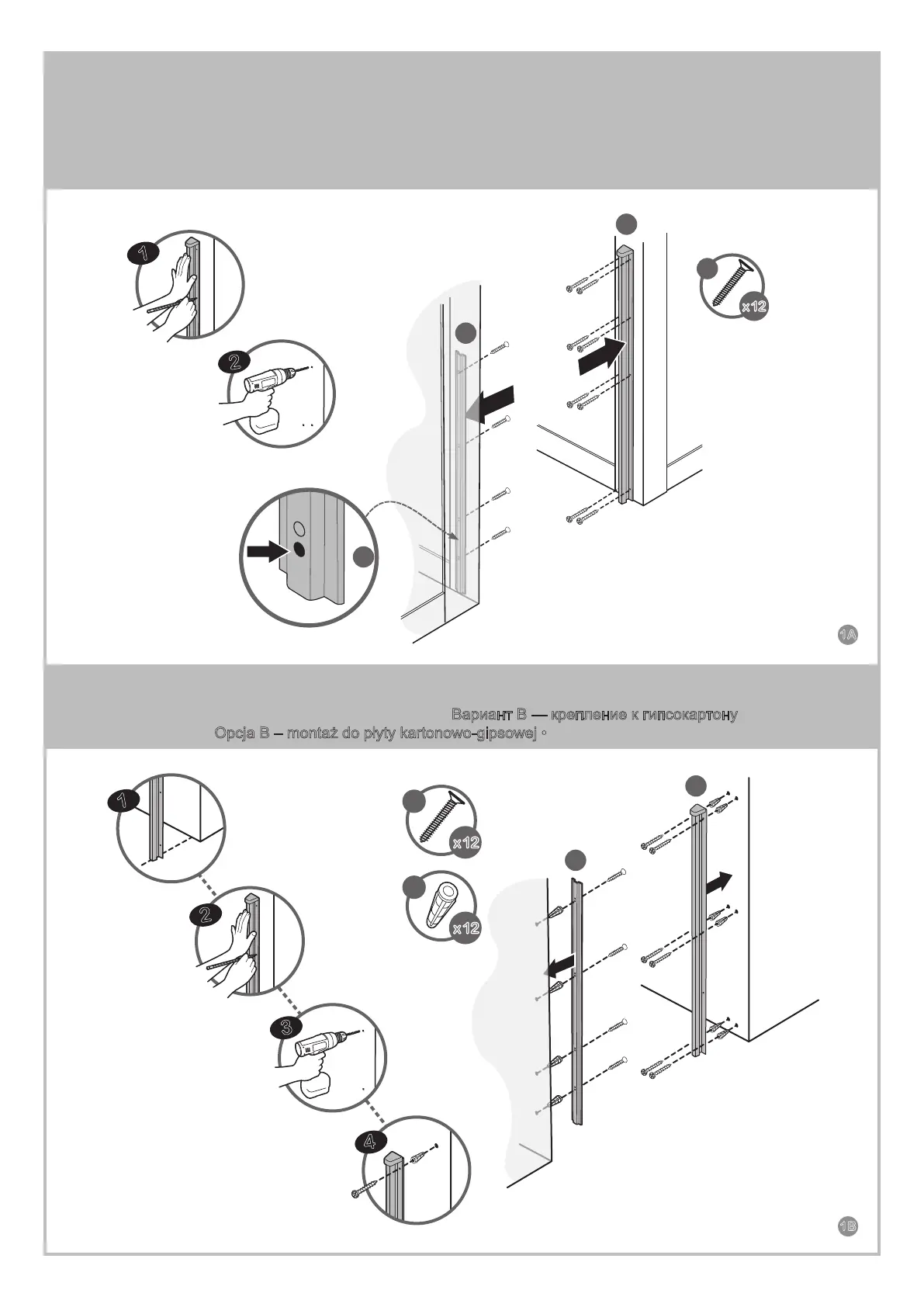 1

2

x12

1A

Вариант B — крепление к гипсокартону
Opcja B – montaż do płyty kartonowo-gipsowej •

1

2

3

4

x12

x12

1B