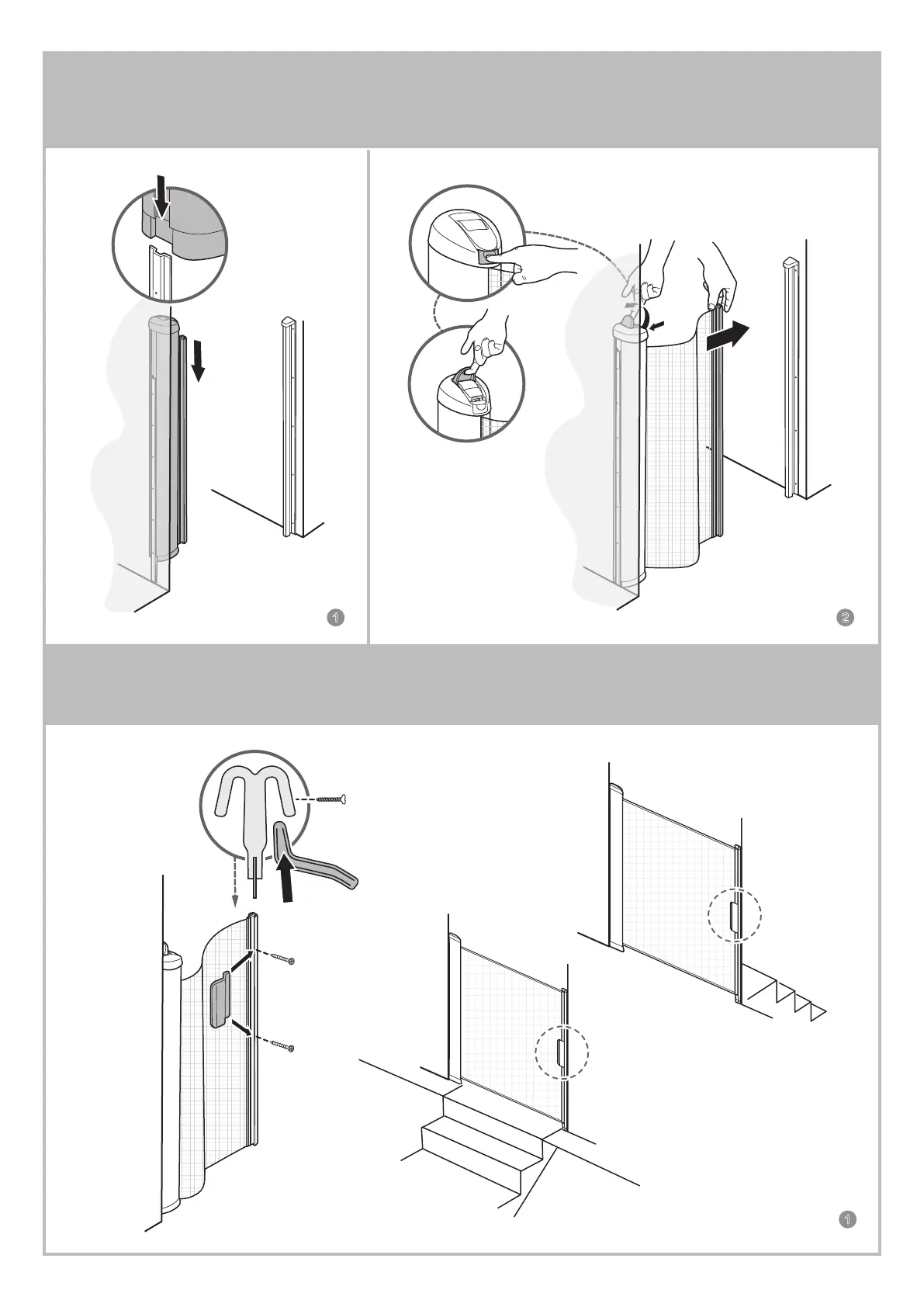 1

2

1