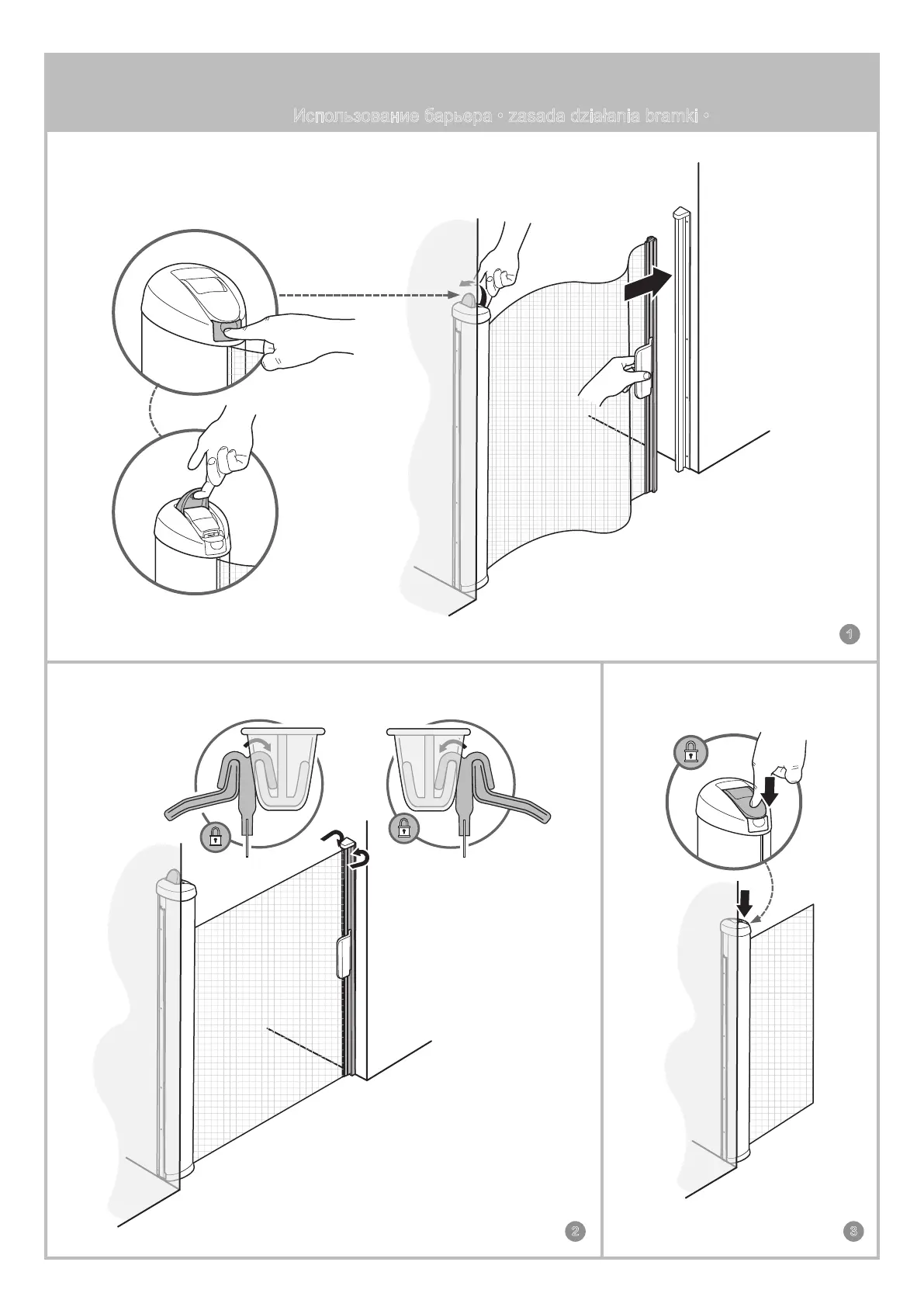 Использование барьера • zasada działania bramki •

1

2

3