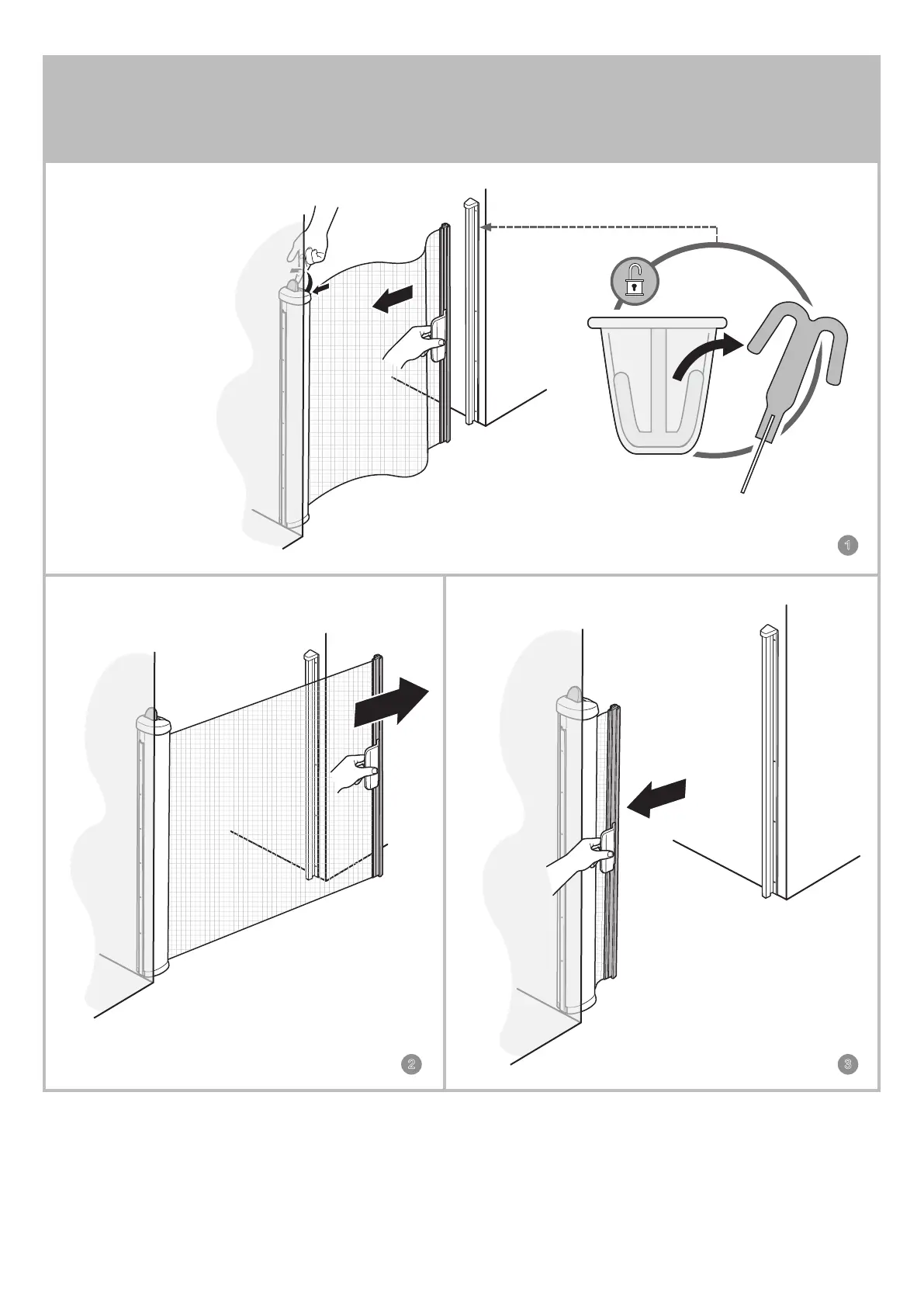 1

2

3