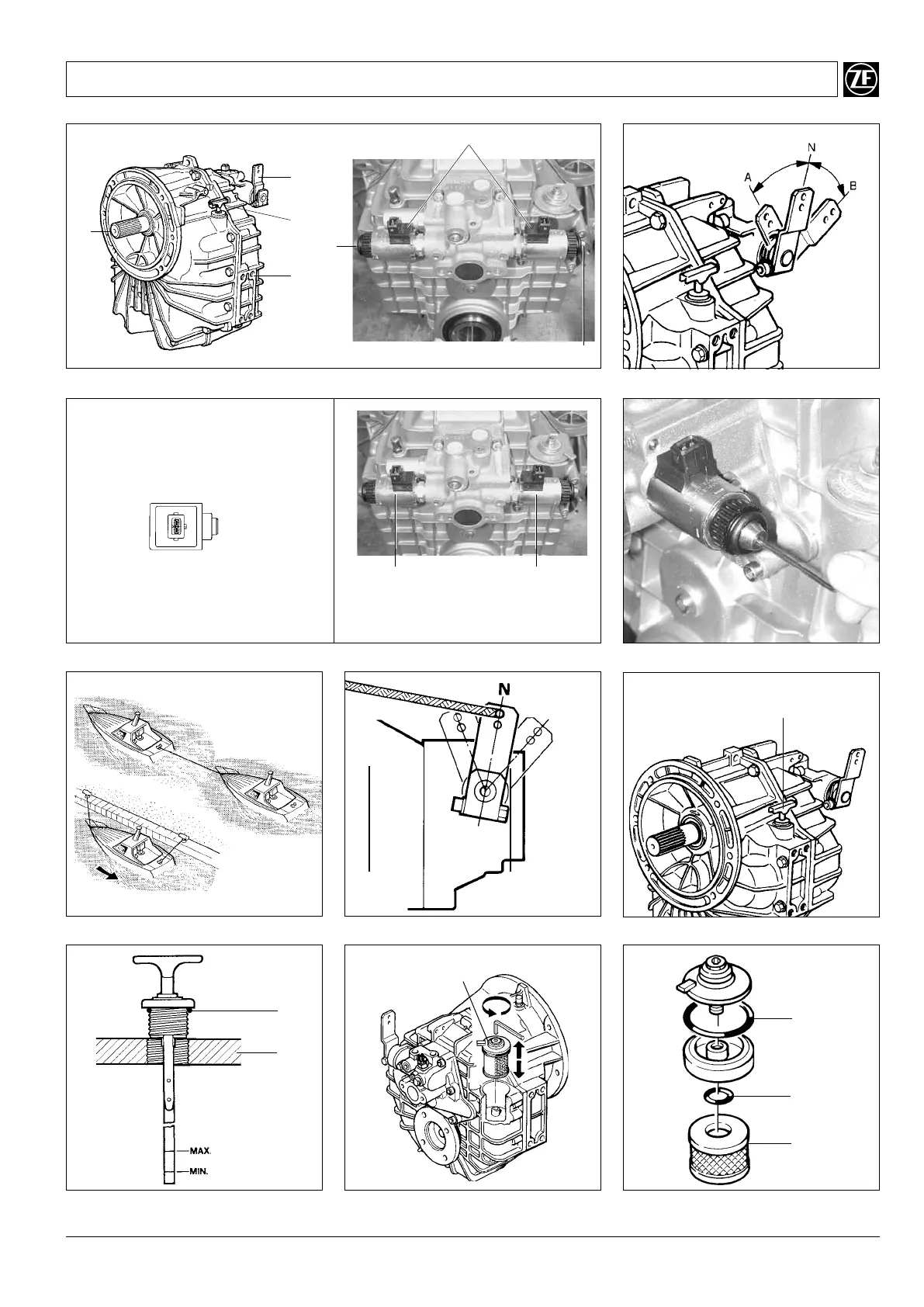 ZF

N
A
B

N

MAX.
MIN.