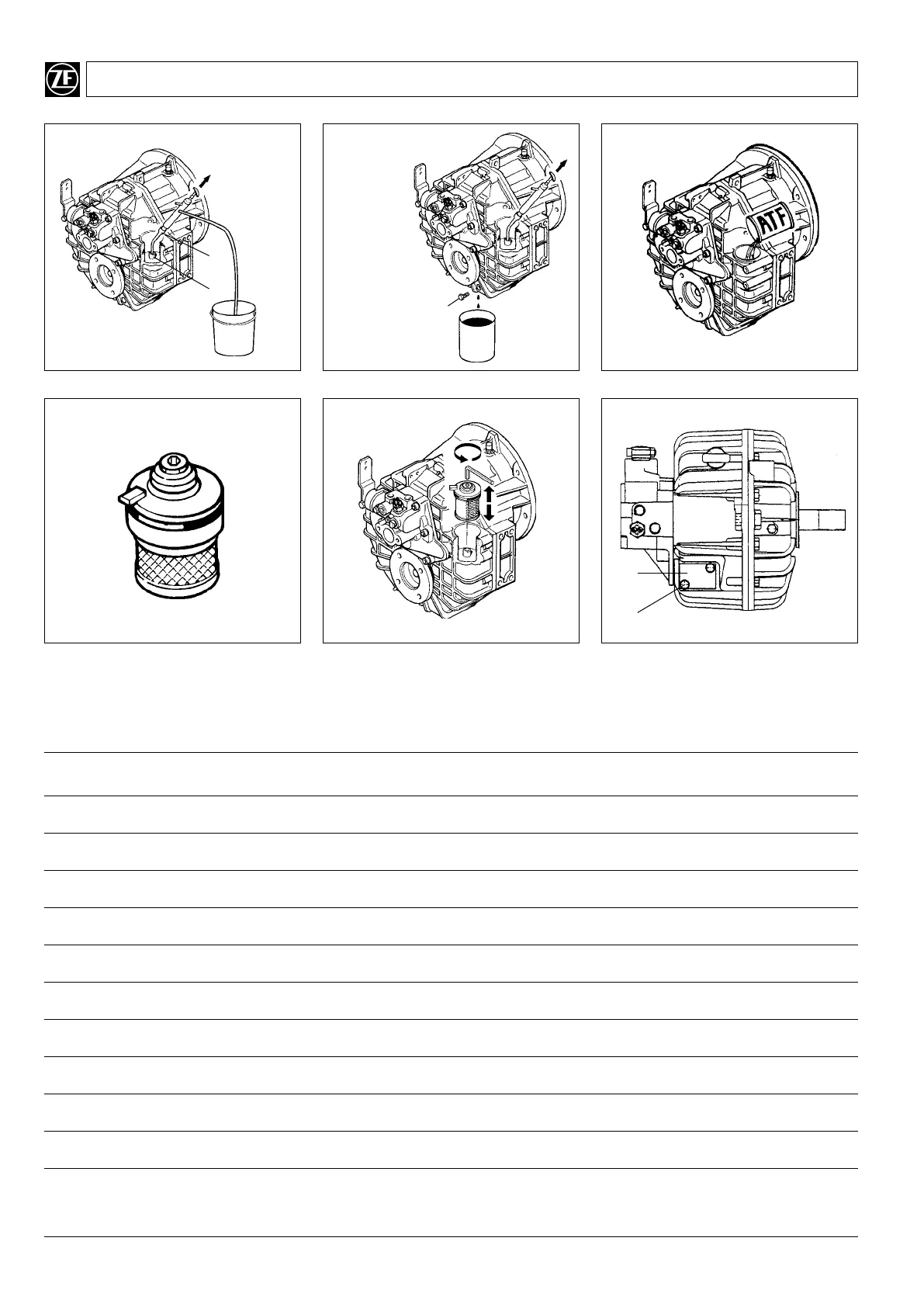 ZF

ATF