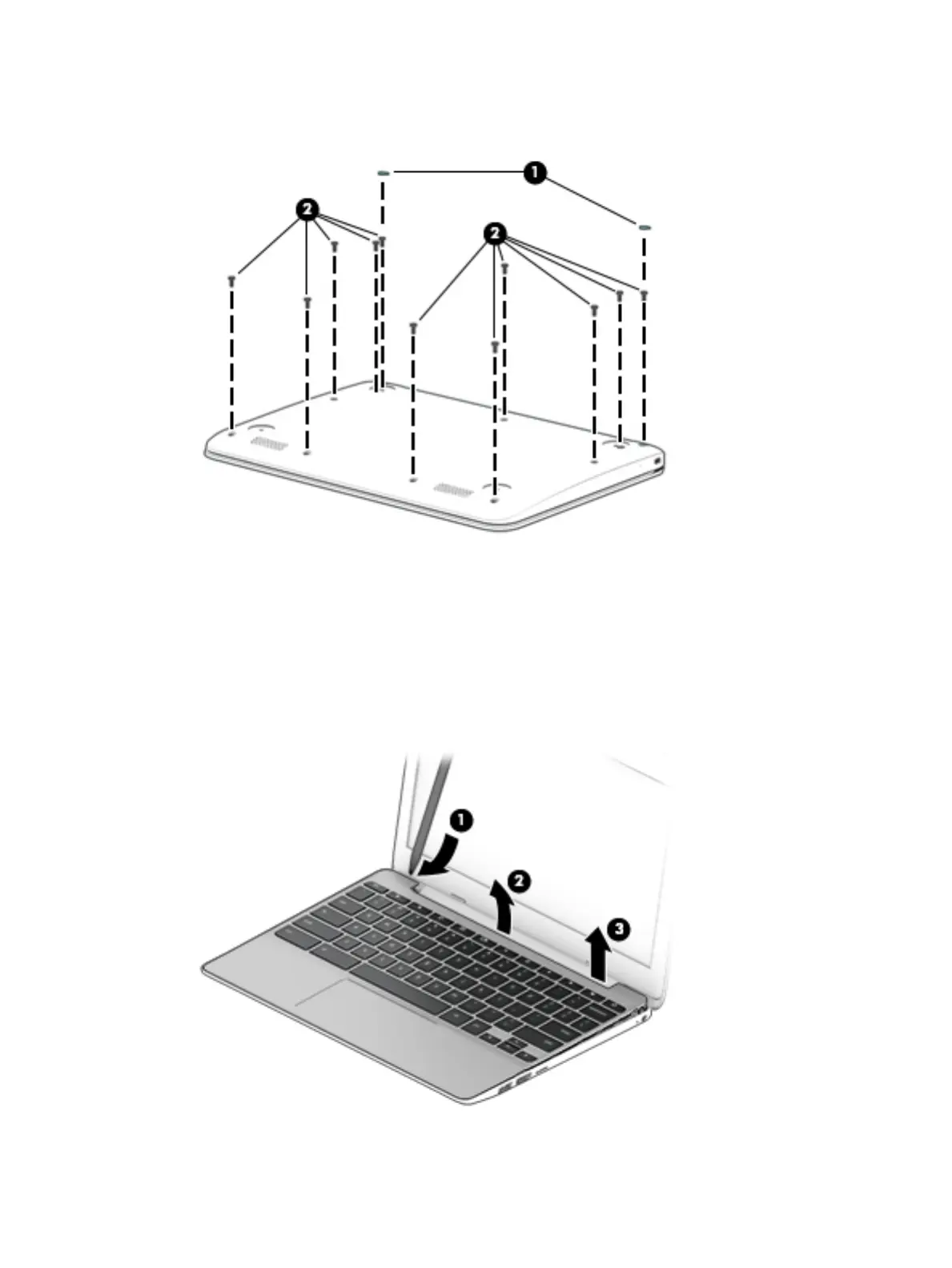 1
2
2
1
2
3