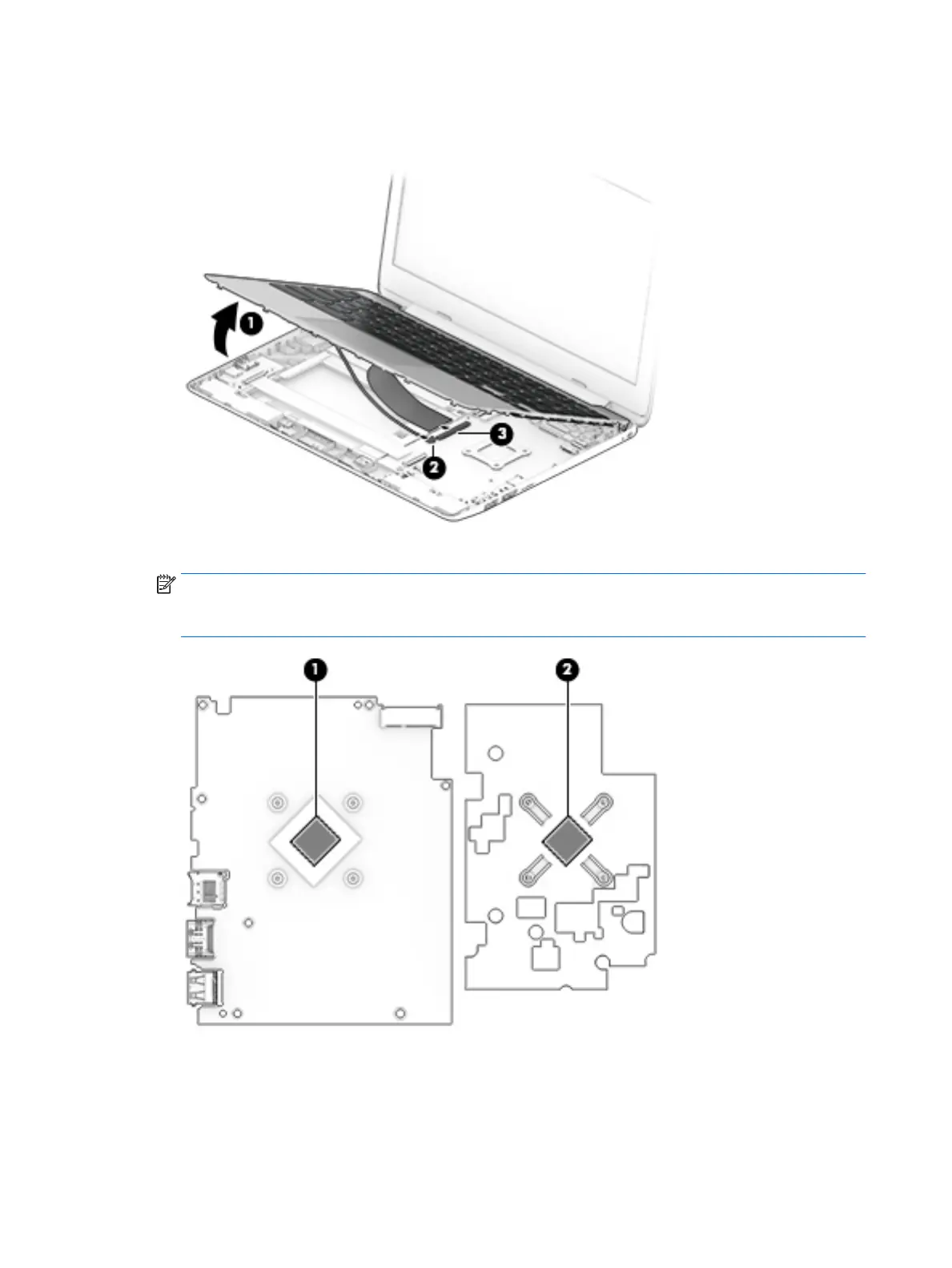 1

3

2

1

2