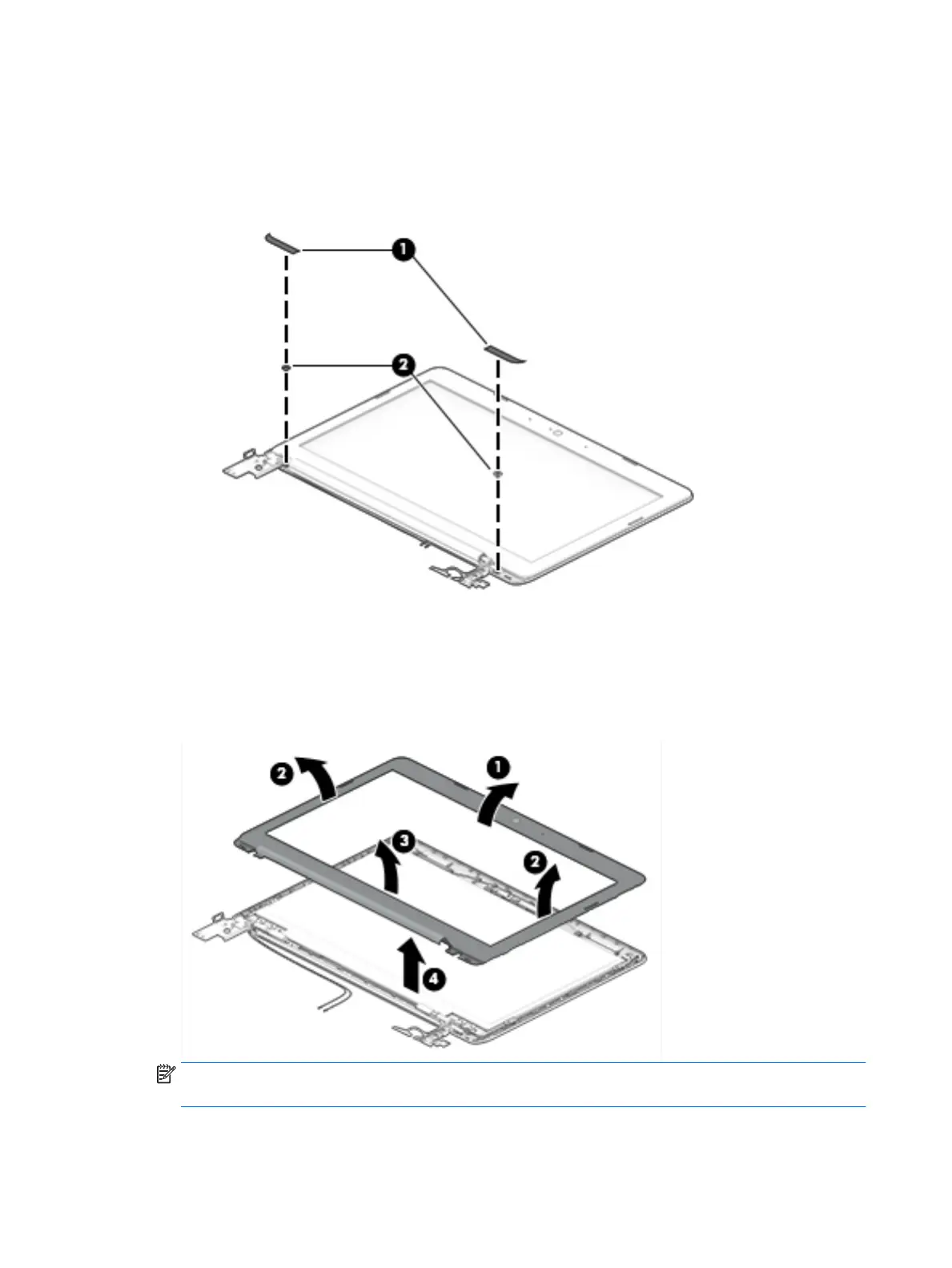 1

2

2

1

3

2

4