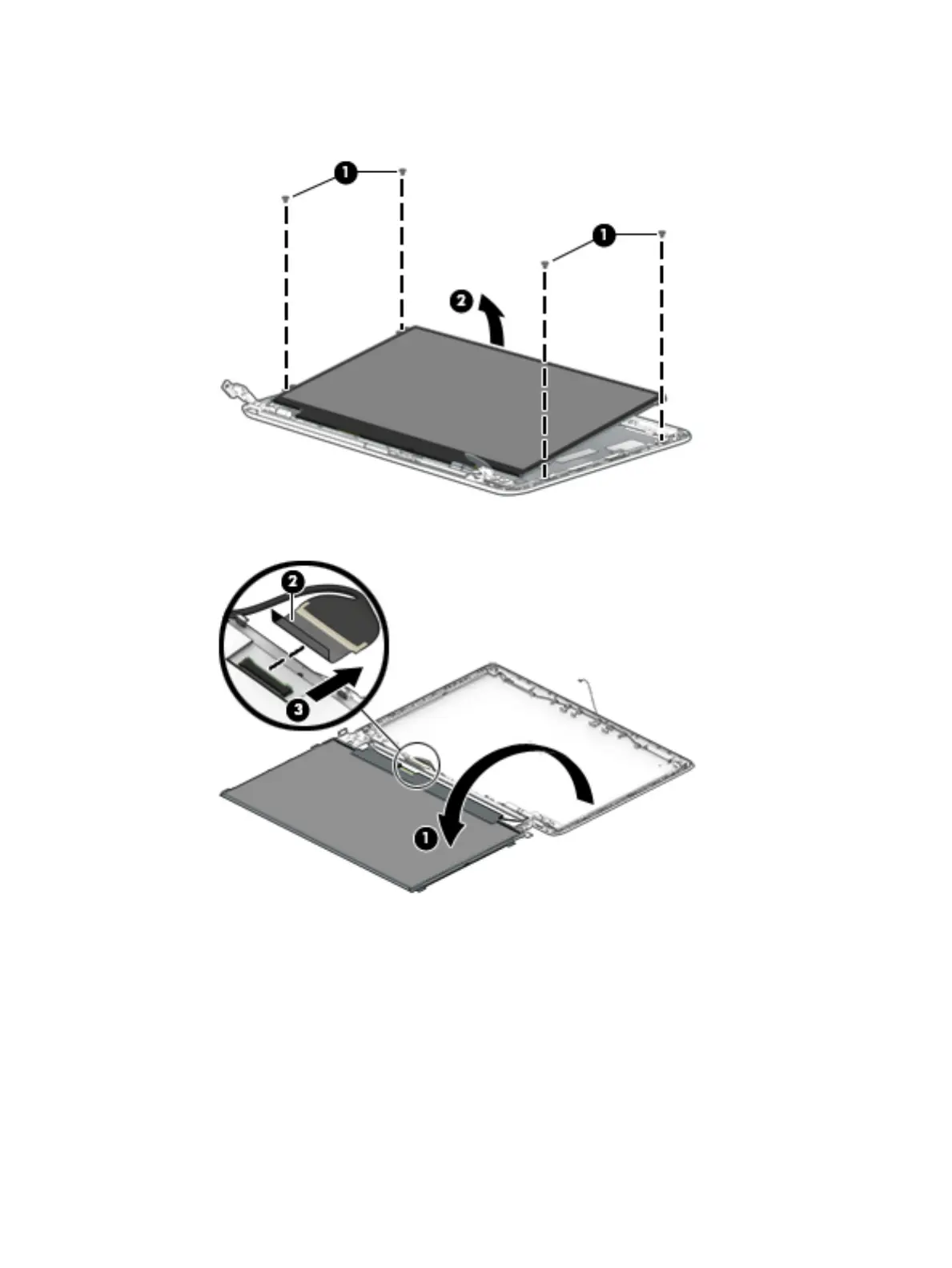 1
1
2
2
3
1