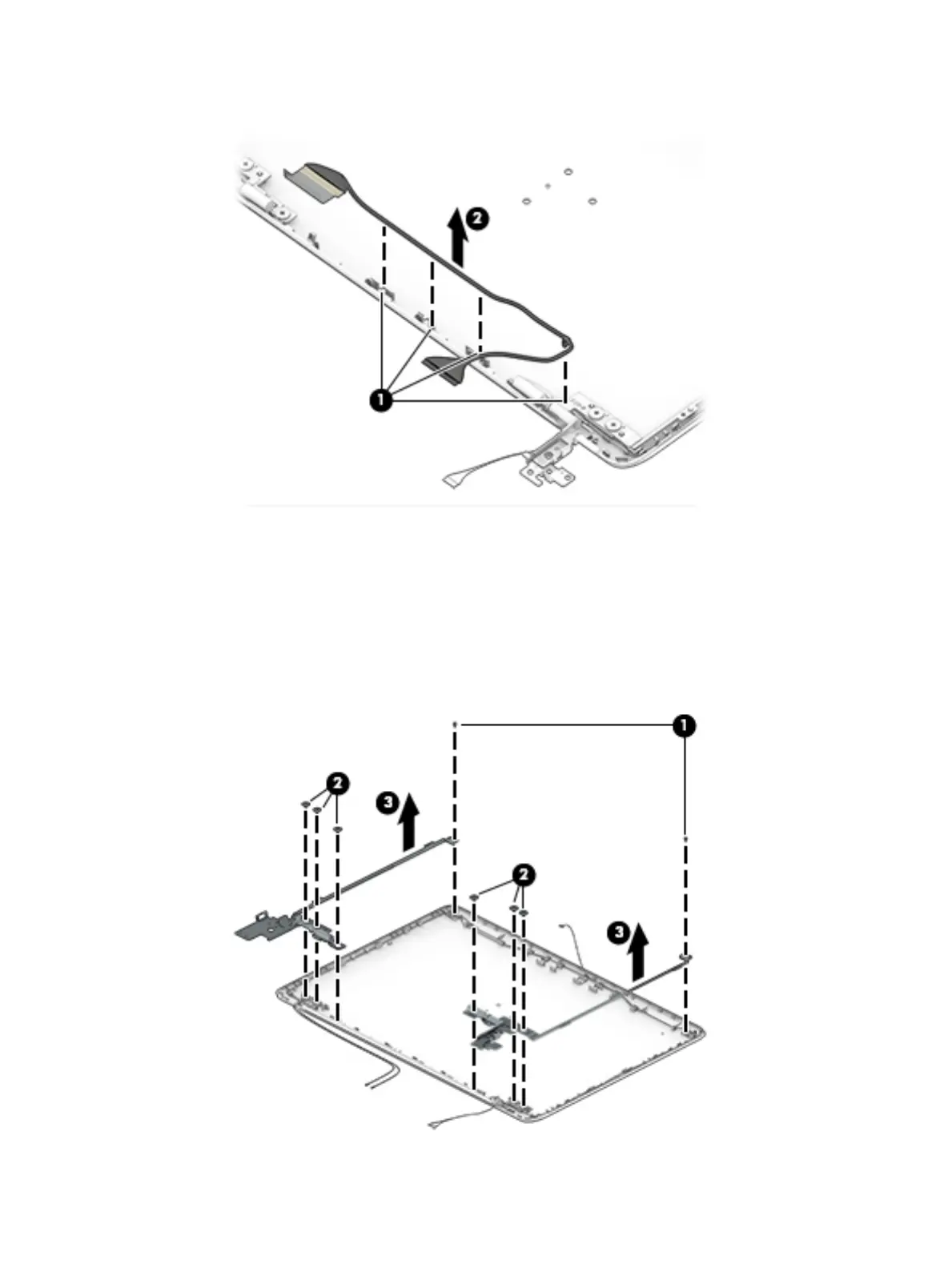 2

1

1

2

3

2

3