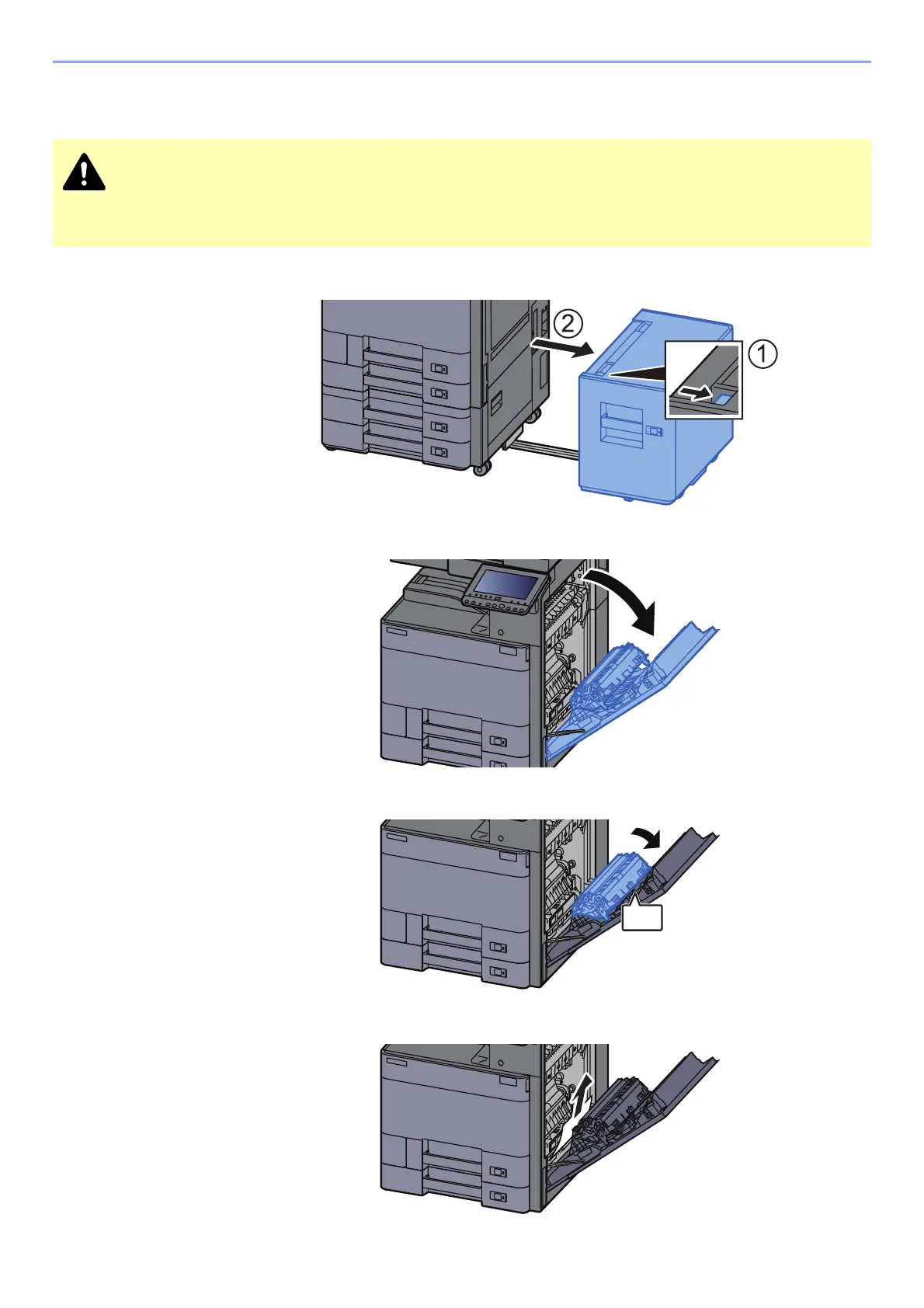 ②

①