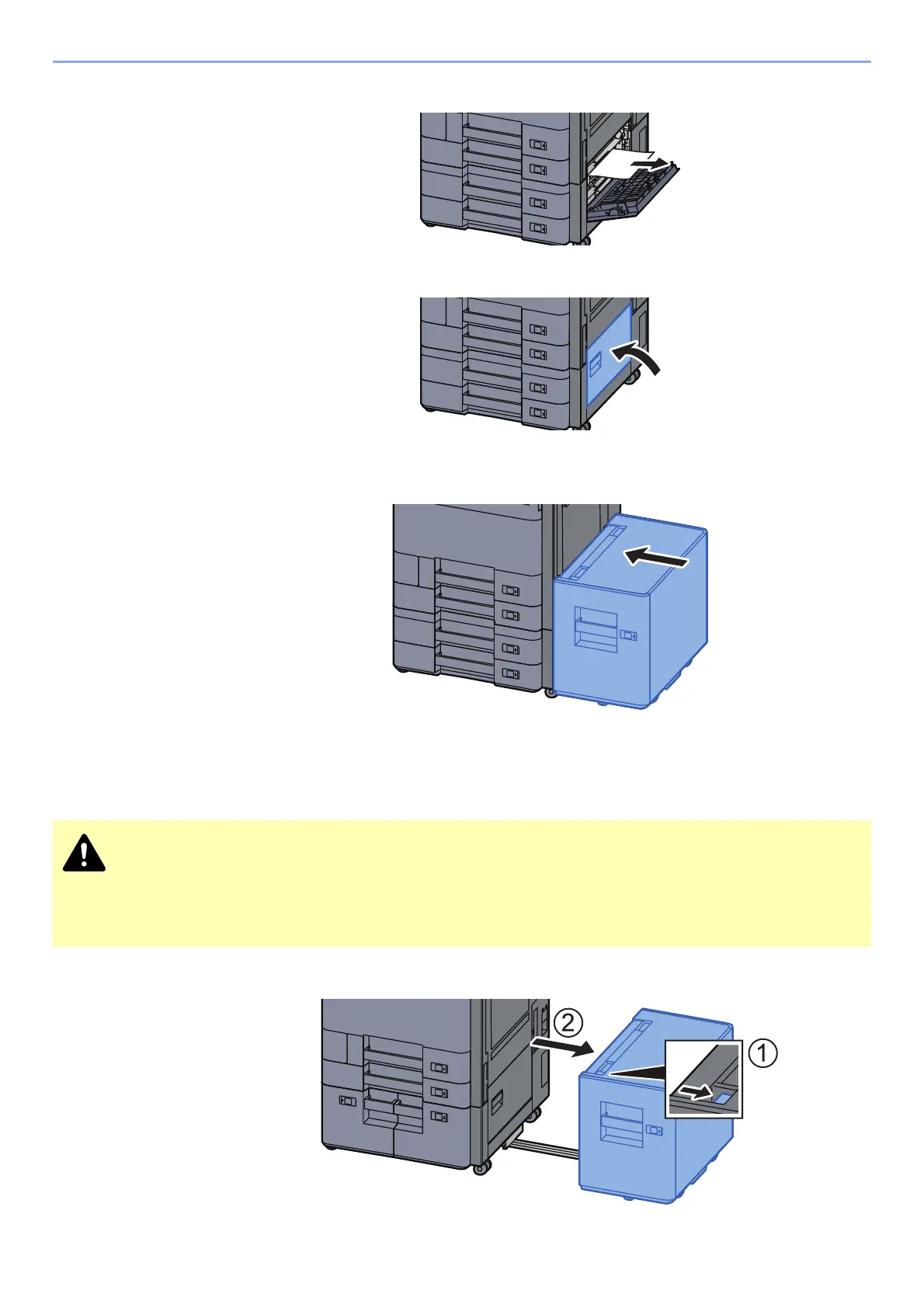 ②

①