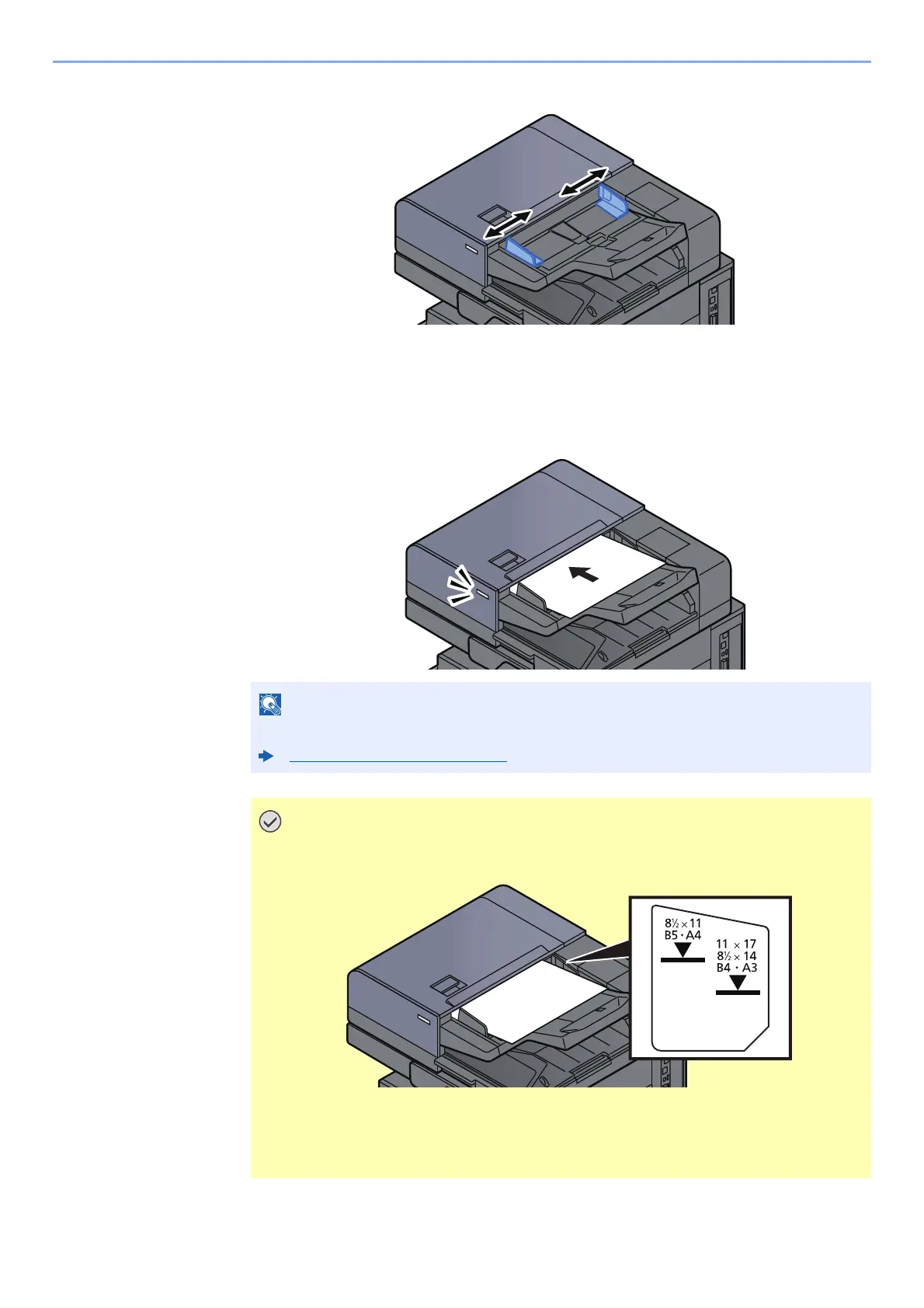 $8\frac{1}{2} \times 11$
B5 · A4

$11 \times 17$
$8\frac{1}{2} \times 14$
B4 · A3