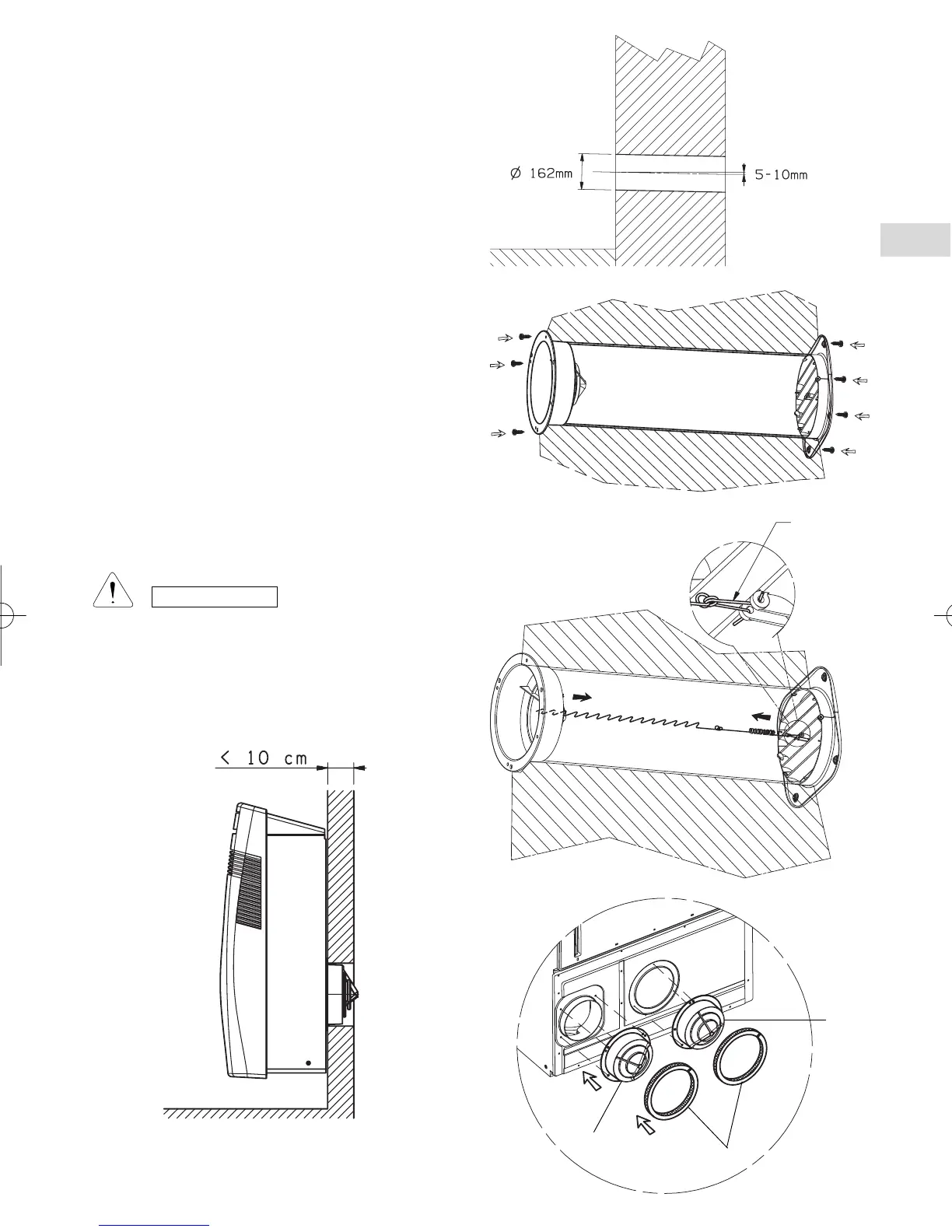 Ø 162mm

5-10mm

< 10 cm