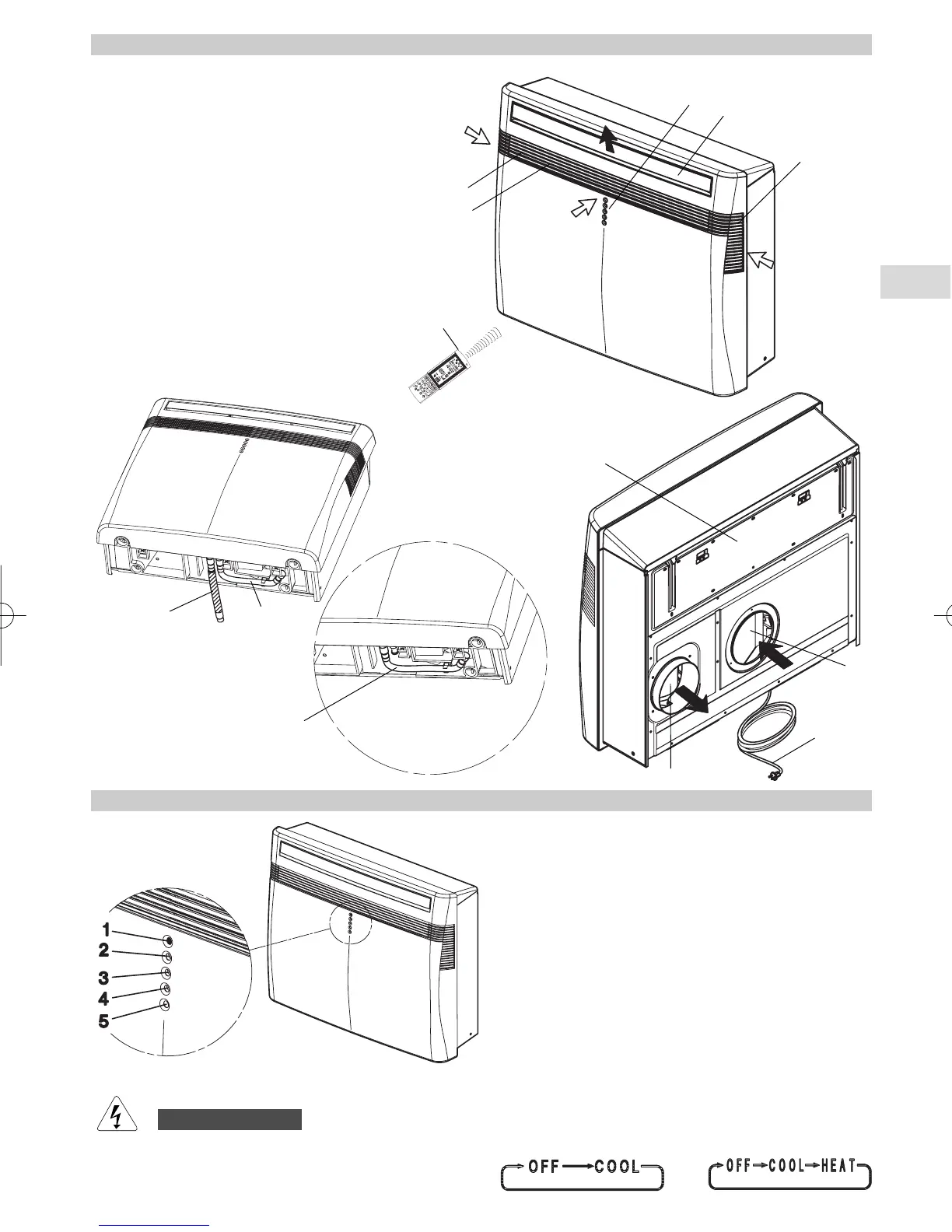 1
2
3
4
5

OFF → COOL

OFF → COOL → HEAT