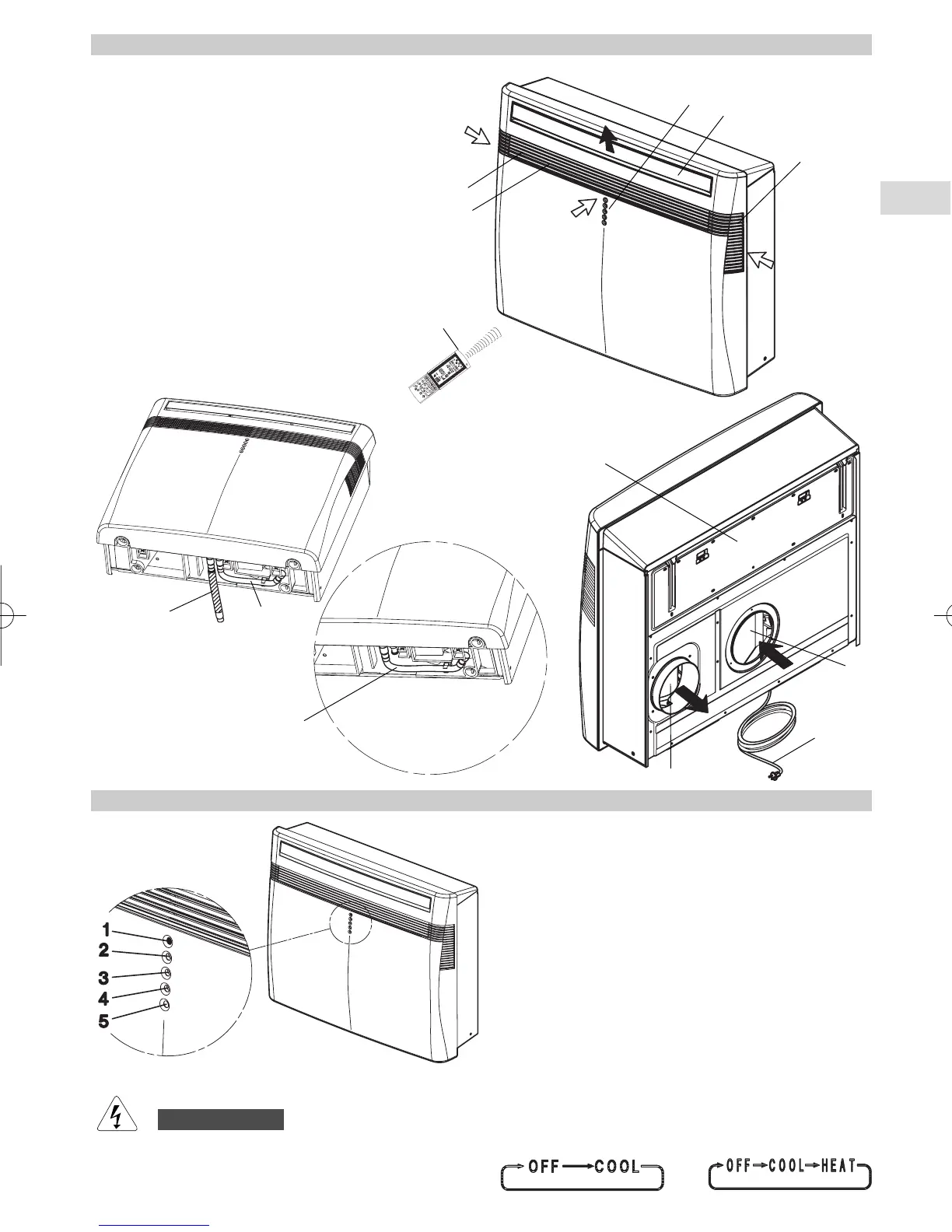 1
2
3
4
5

OFF → COOL

OFF → COOL → HEAT