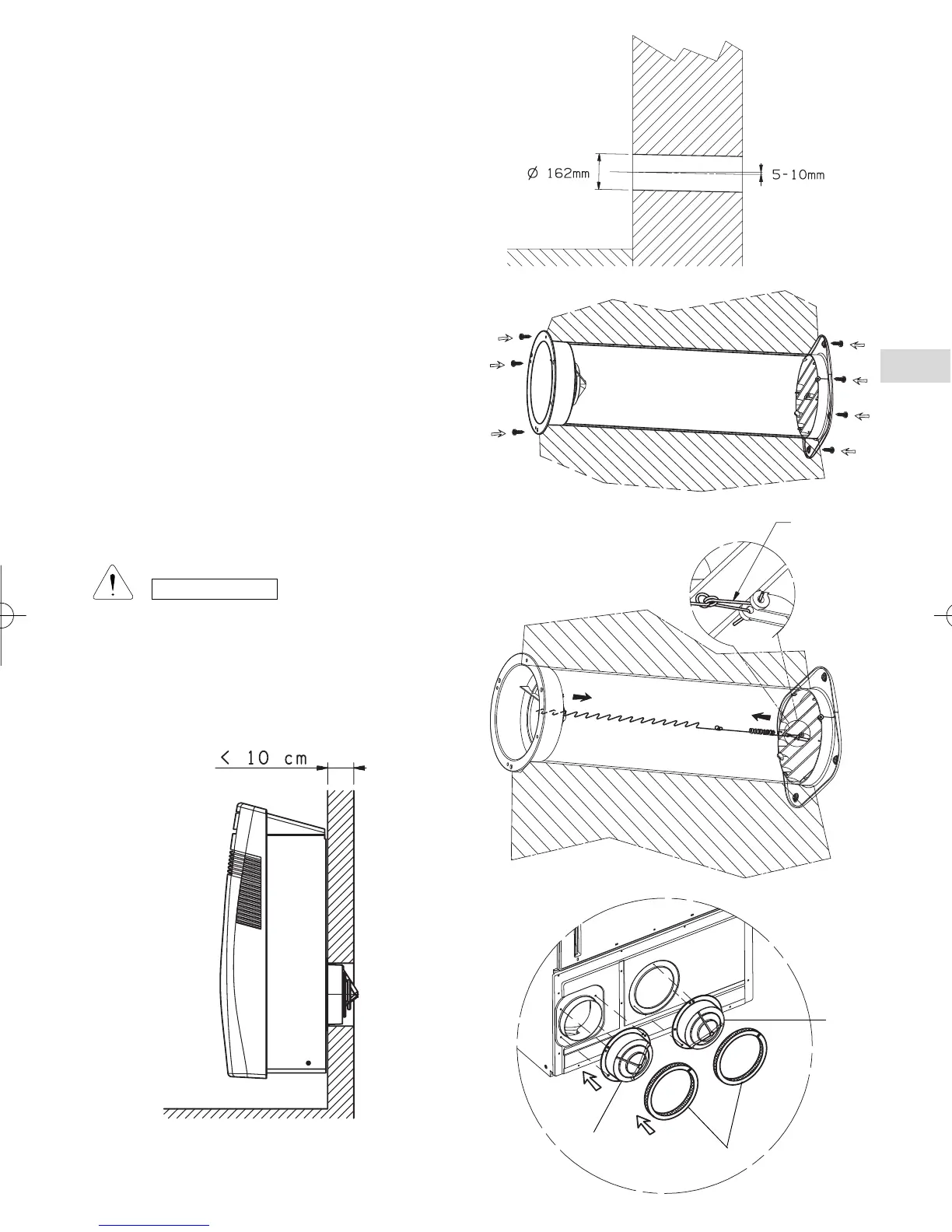 Ø 162mm

5-10mm

< 10 cm