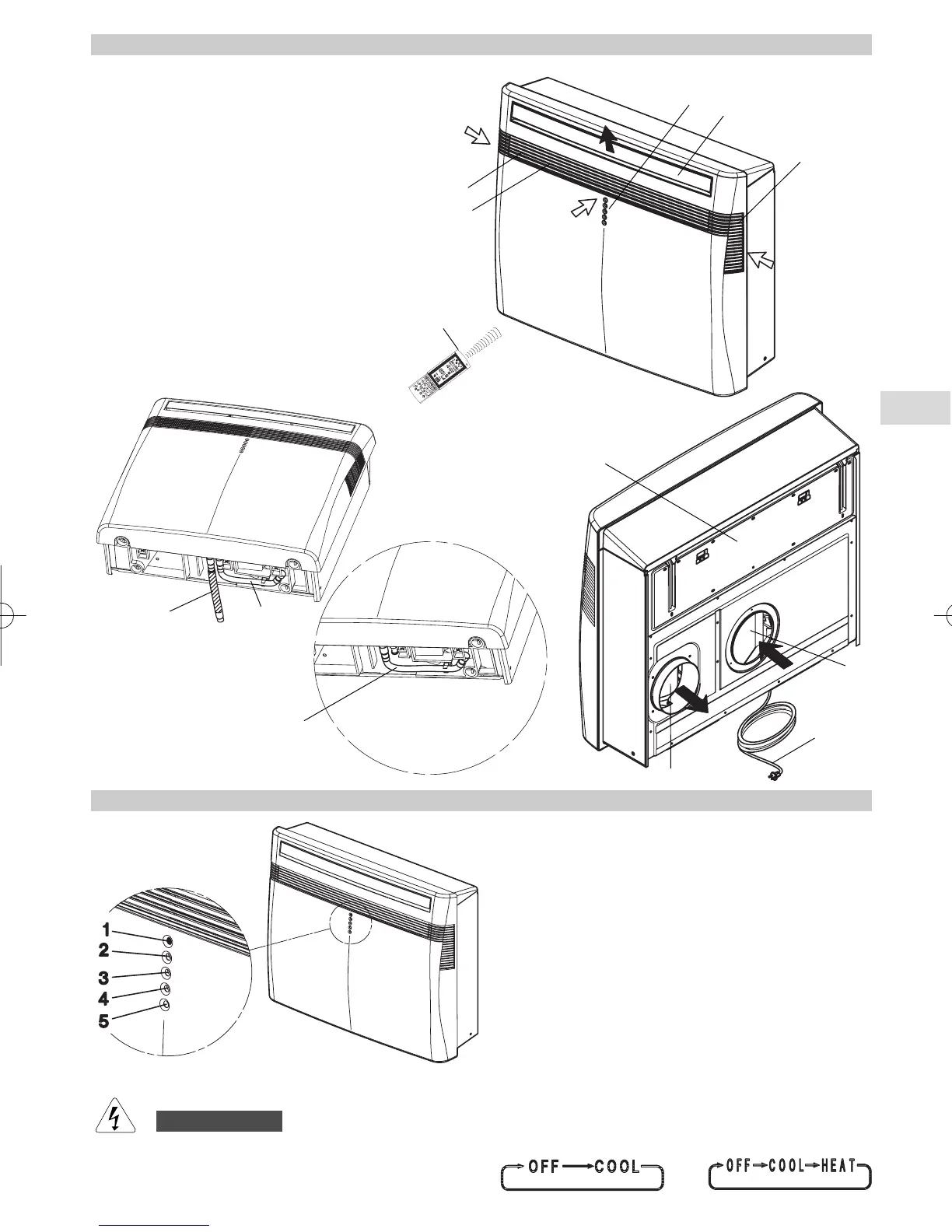 1
2
3
4
5

OFF → COOL

OFF → COOL → HEAT