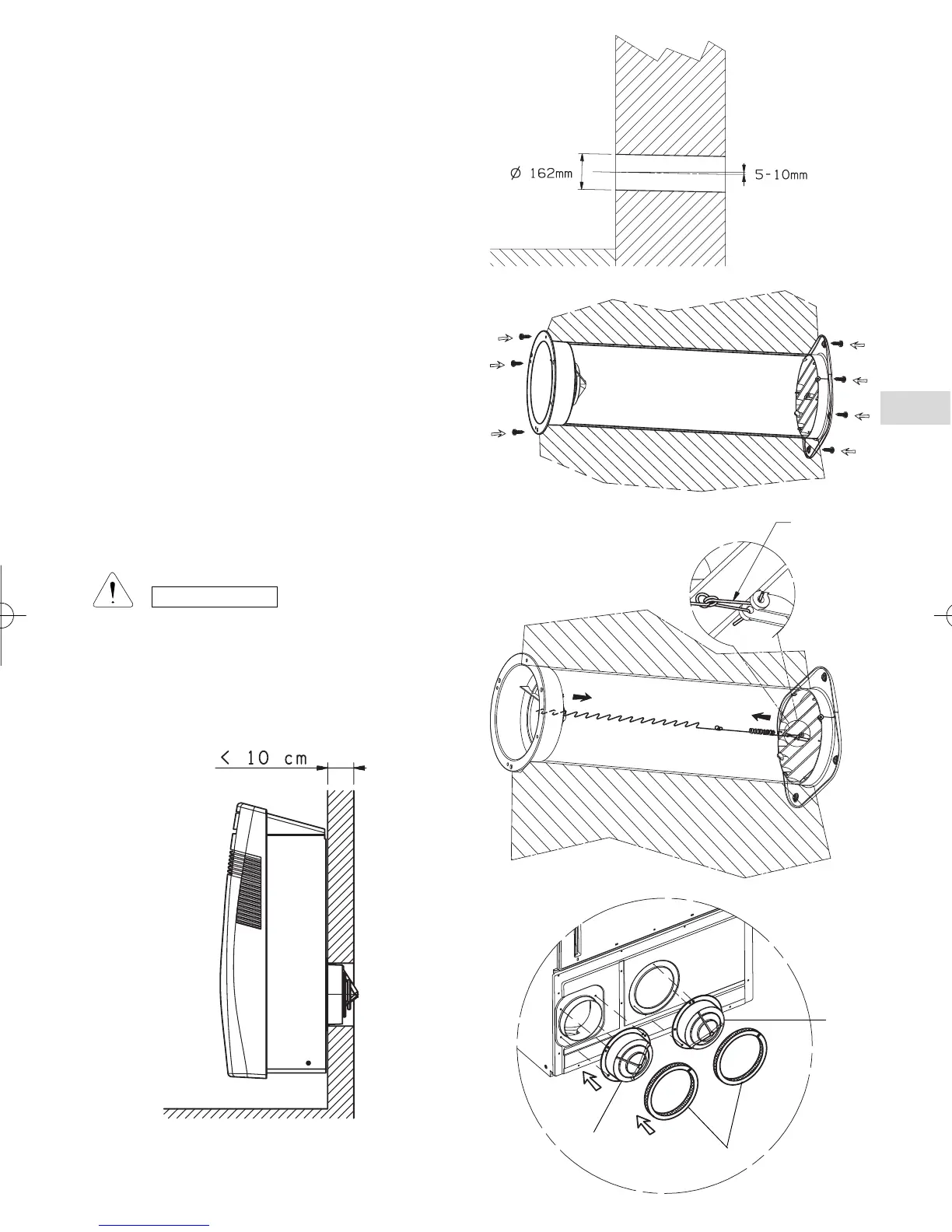 Ø 162mm
5-10mm

< 10 cm