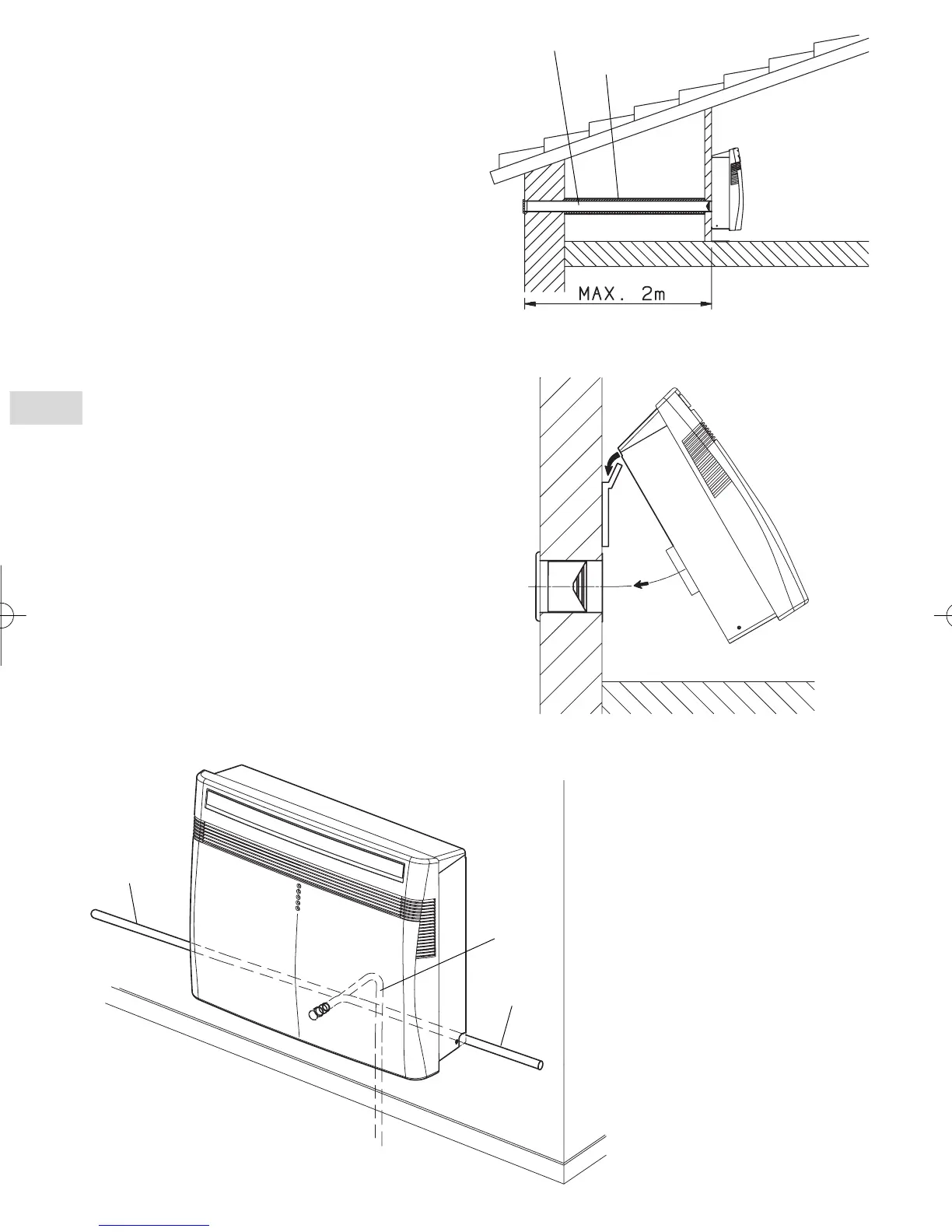 MAX. 2m