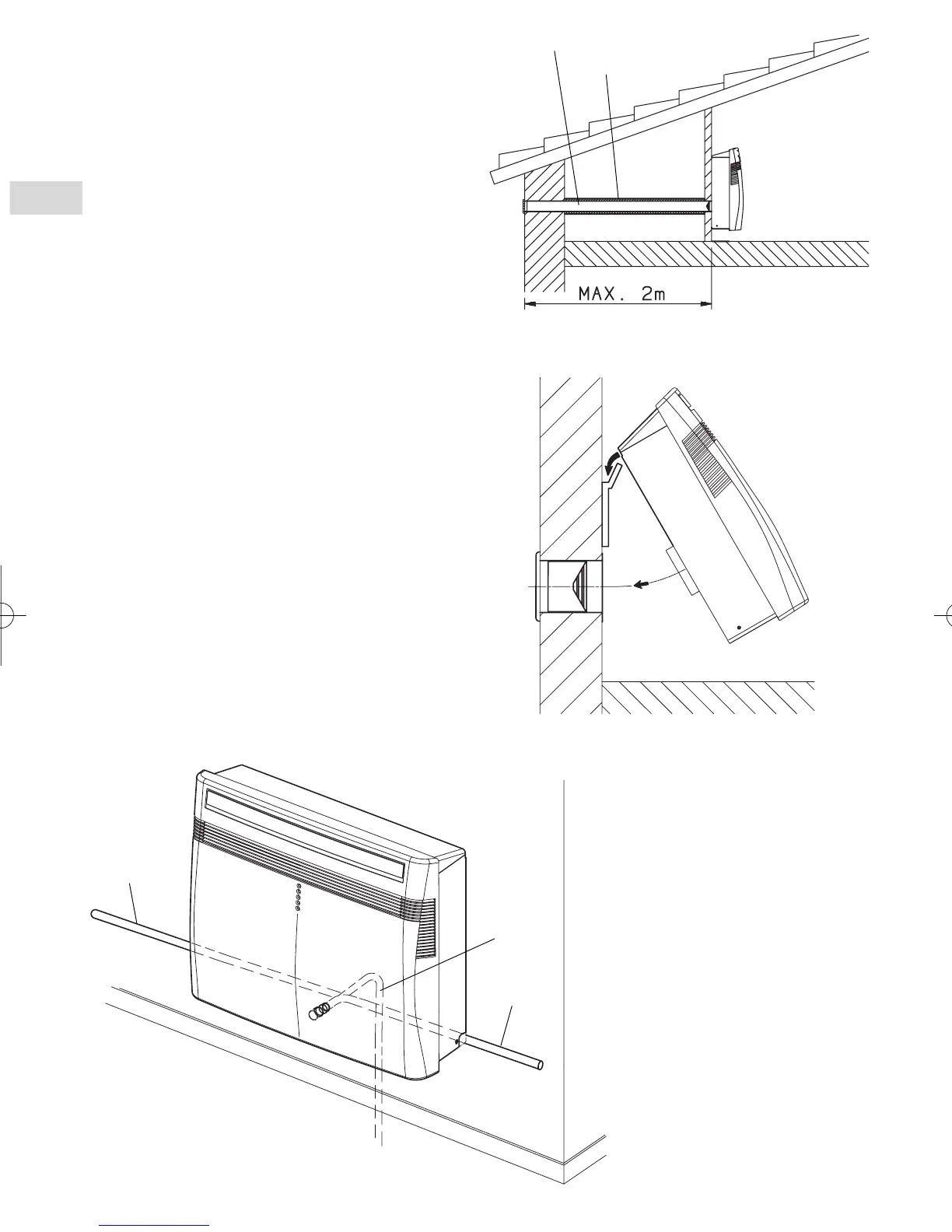 MAX. 2m