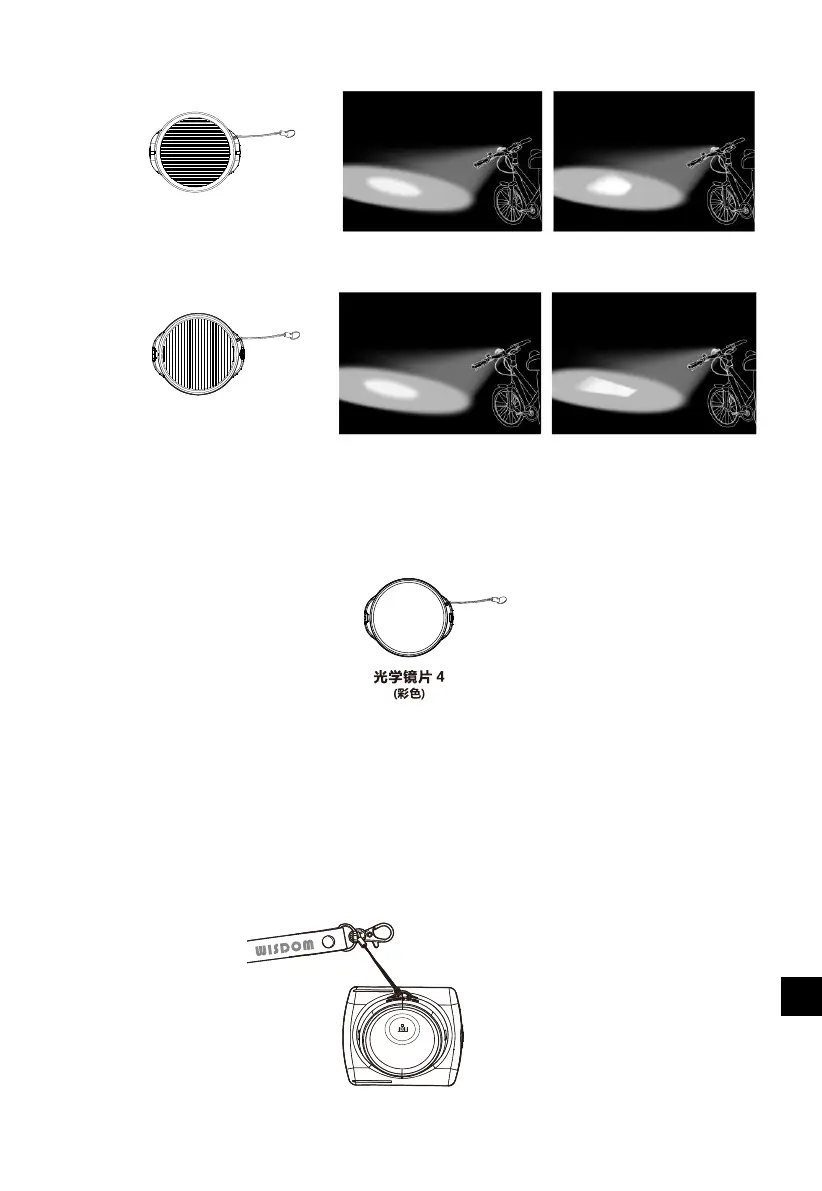 光学镜片 4
(彩色)

WISDOM