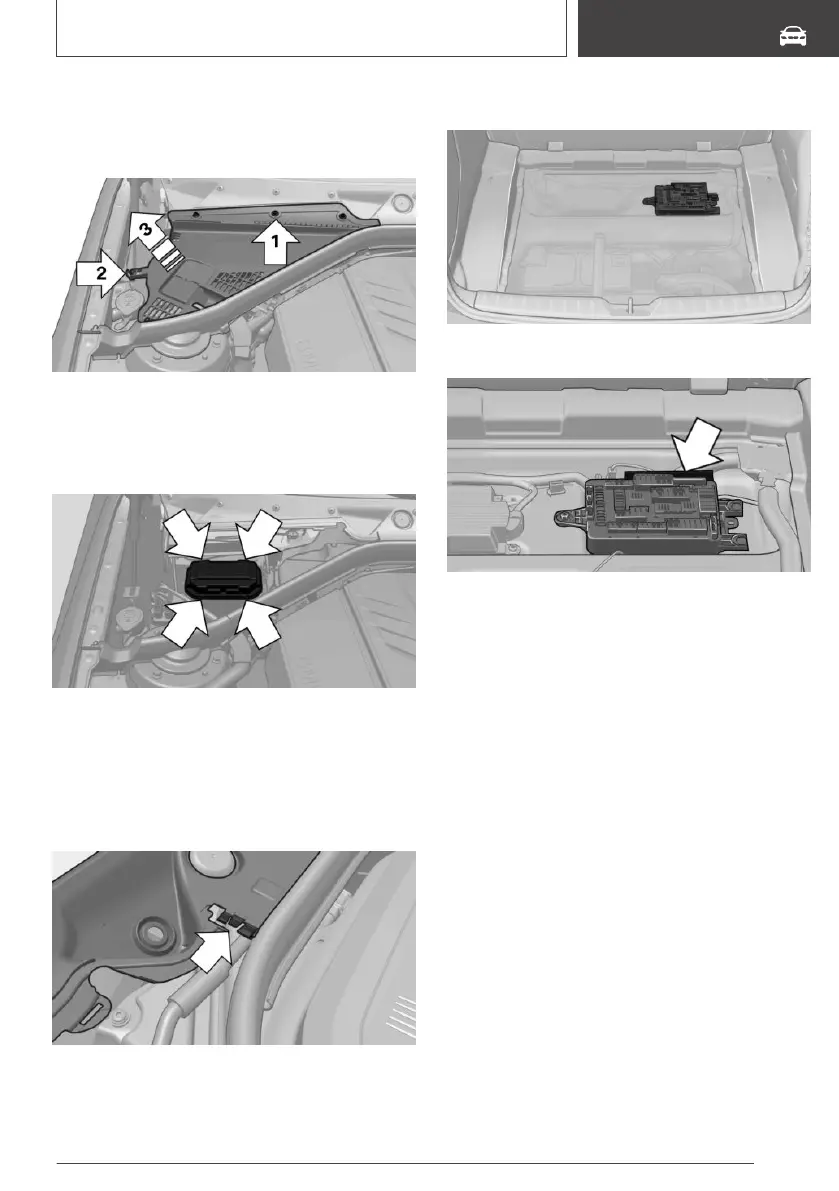 3

2

1