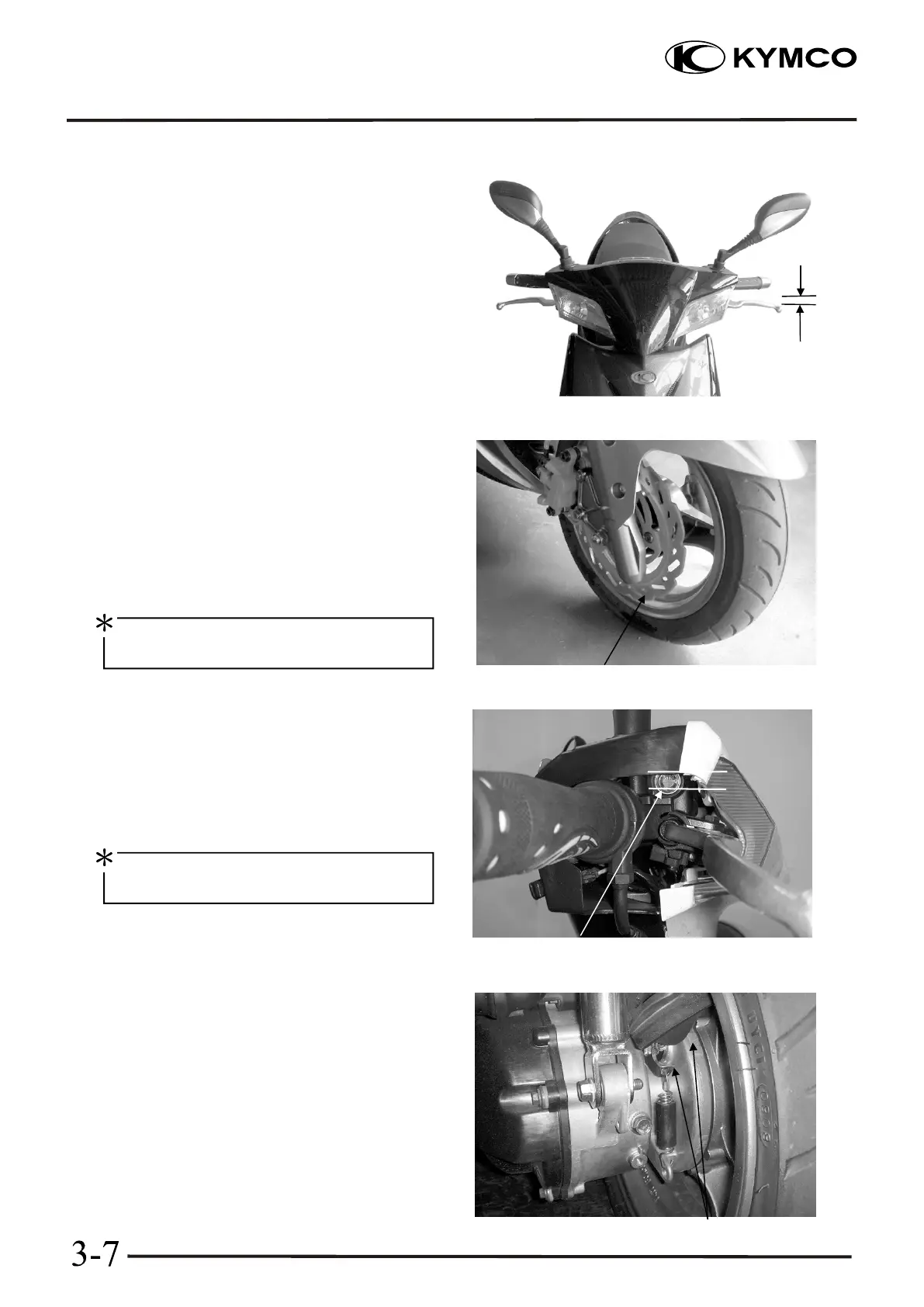 KYMCO

*

*

3-7