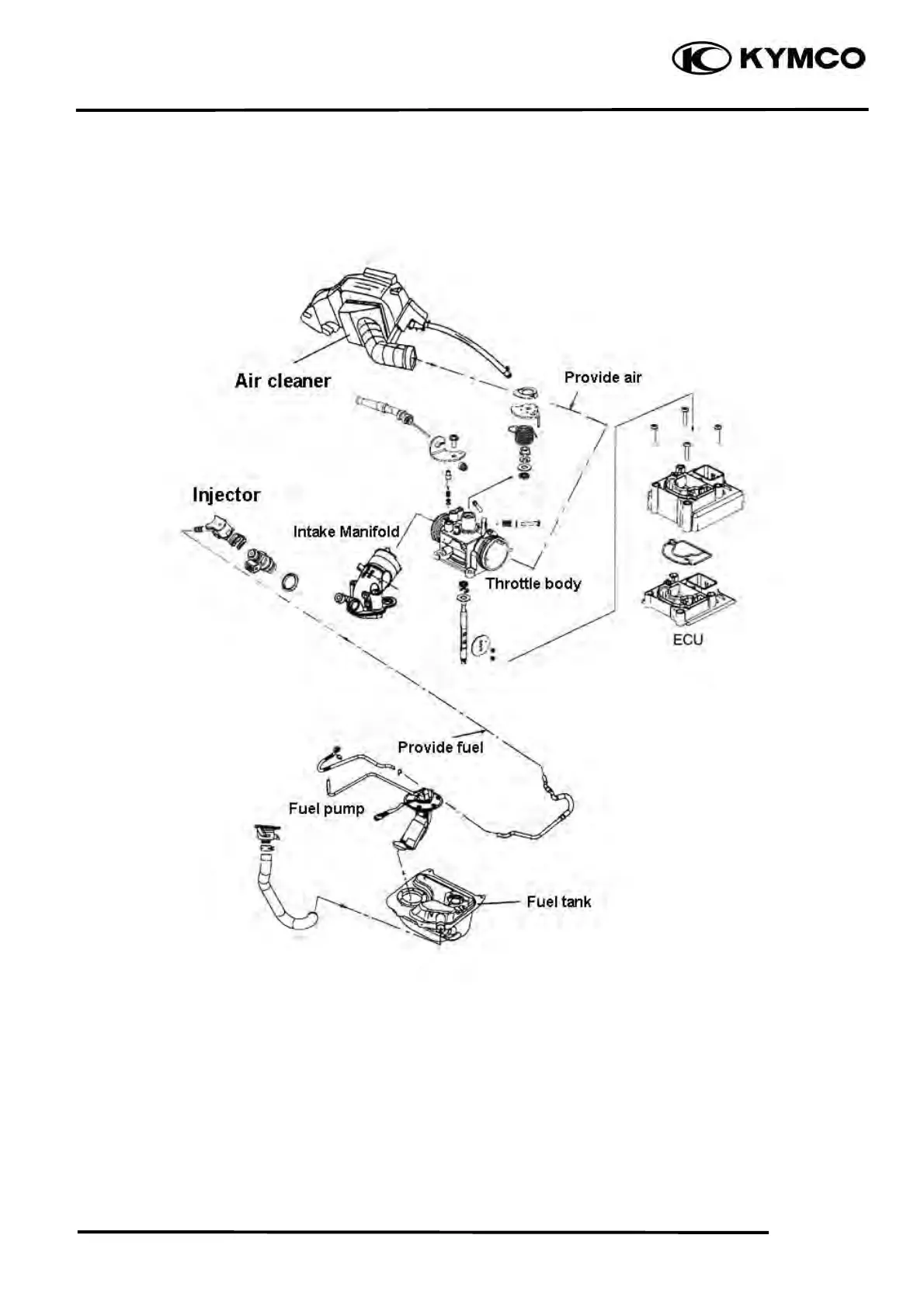 KYMCO

Air cleaner

Provide air

Injector

Intake Manifold

Throttle body

ECU

Provide fuel

Fuel pump

Fuel tank