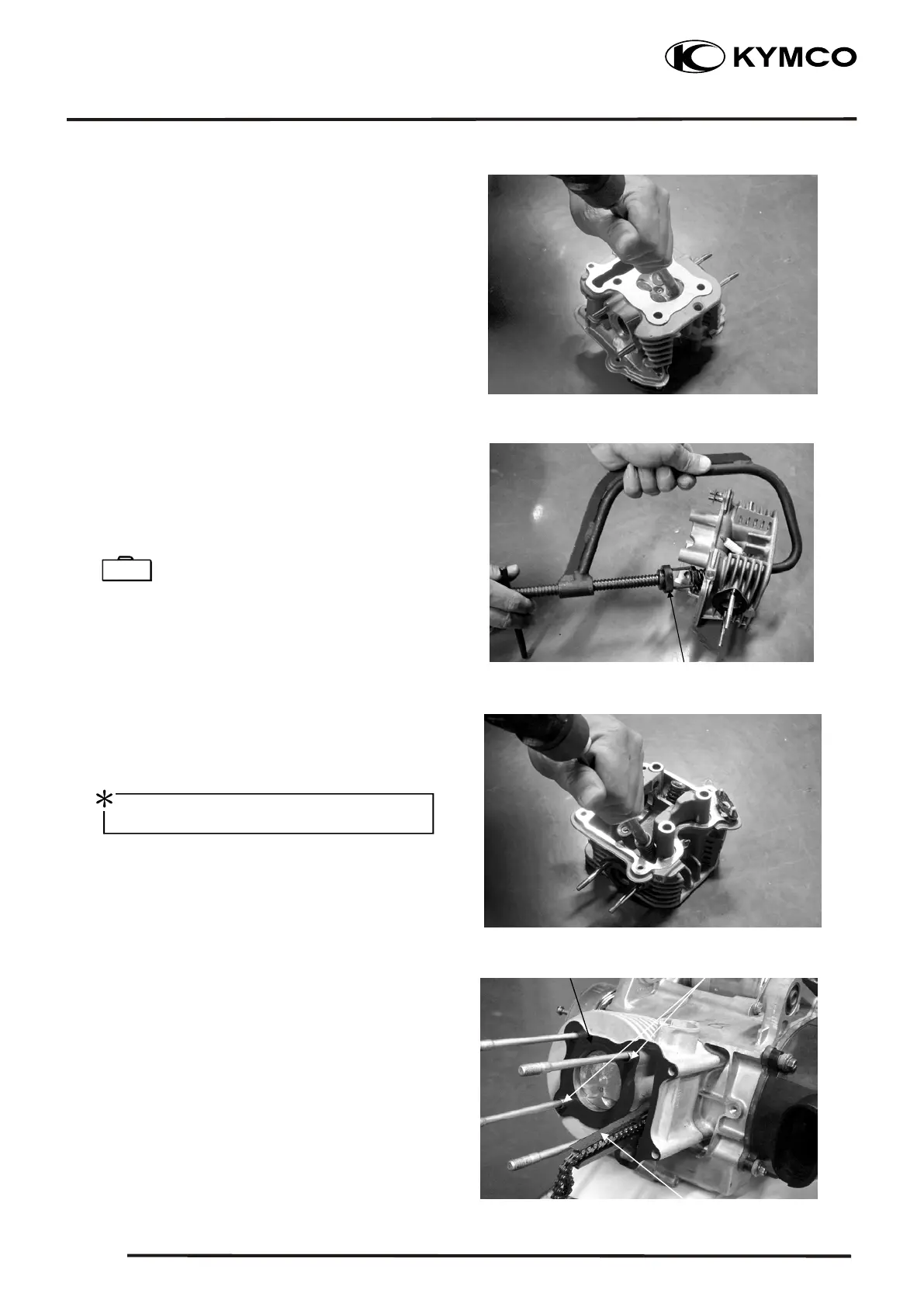 KYMCO

*