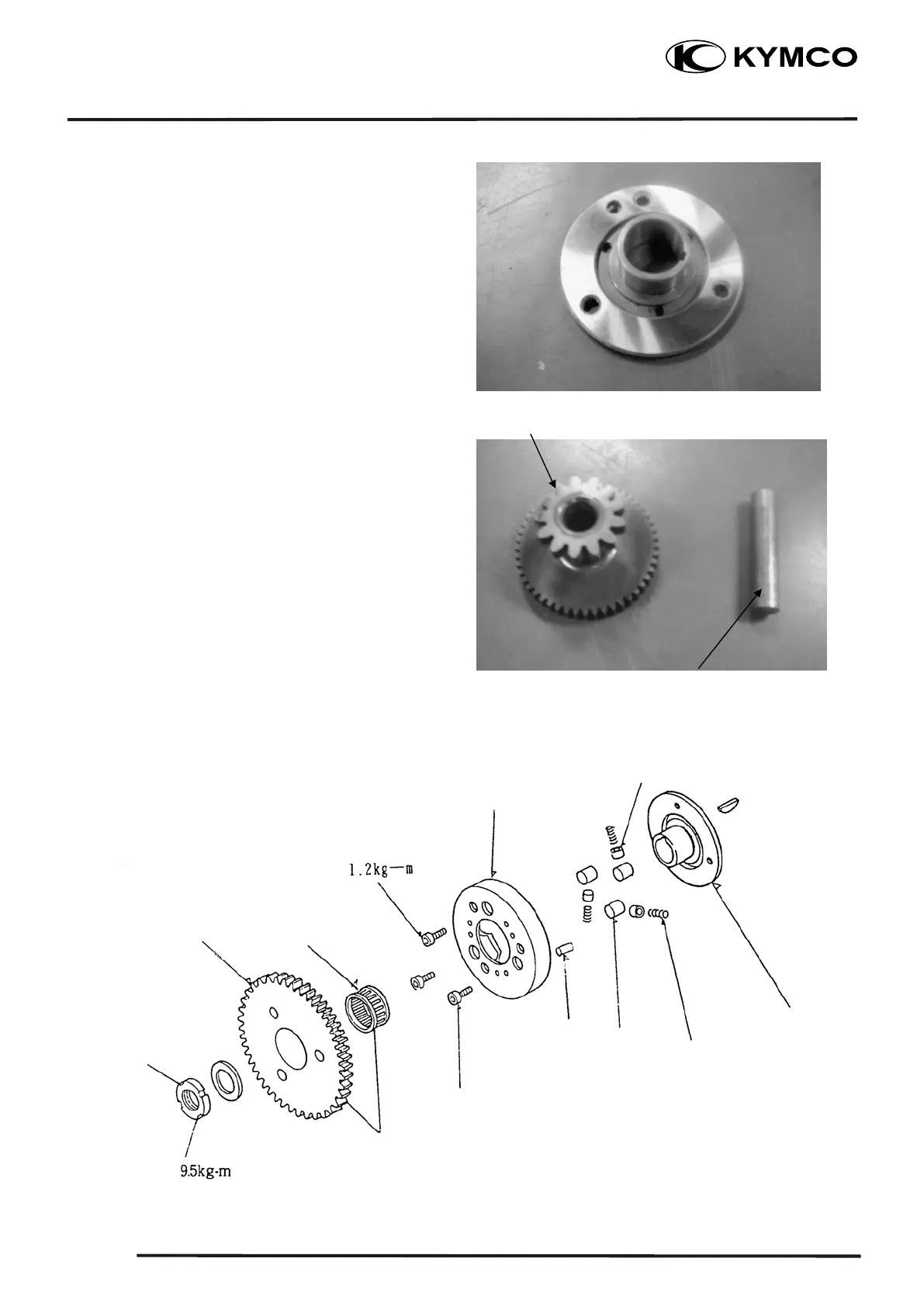 KYMCO

1.2kg—m

9.5kg-m