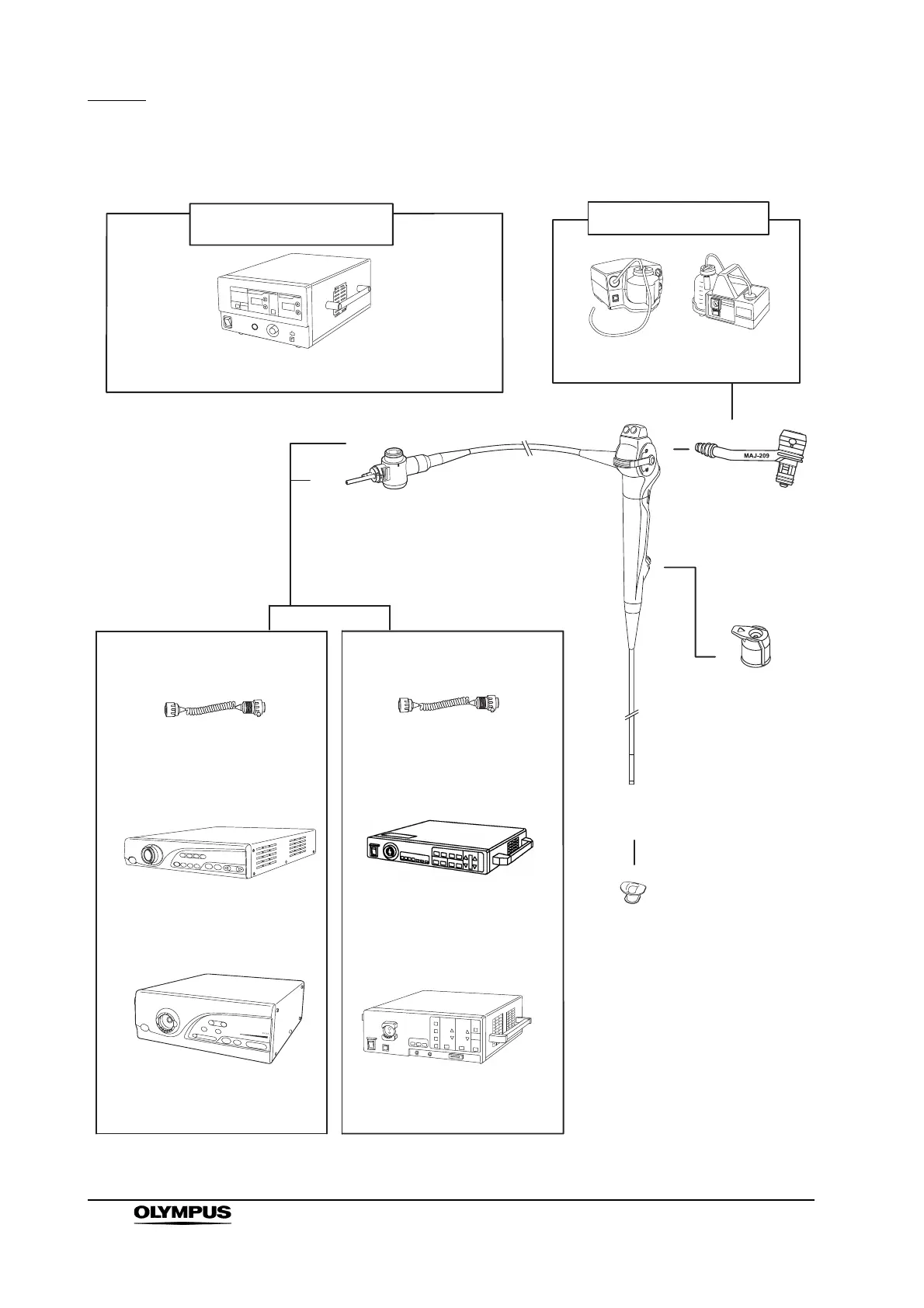 MAJ-209

OLYMPUS