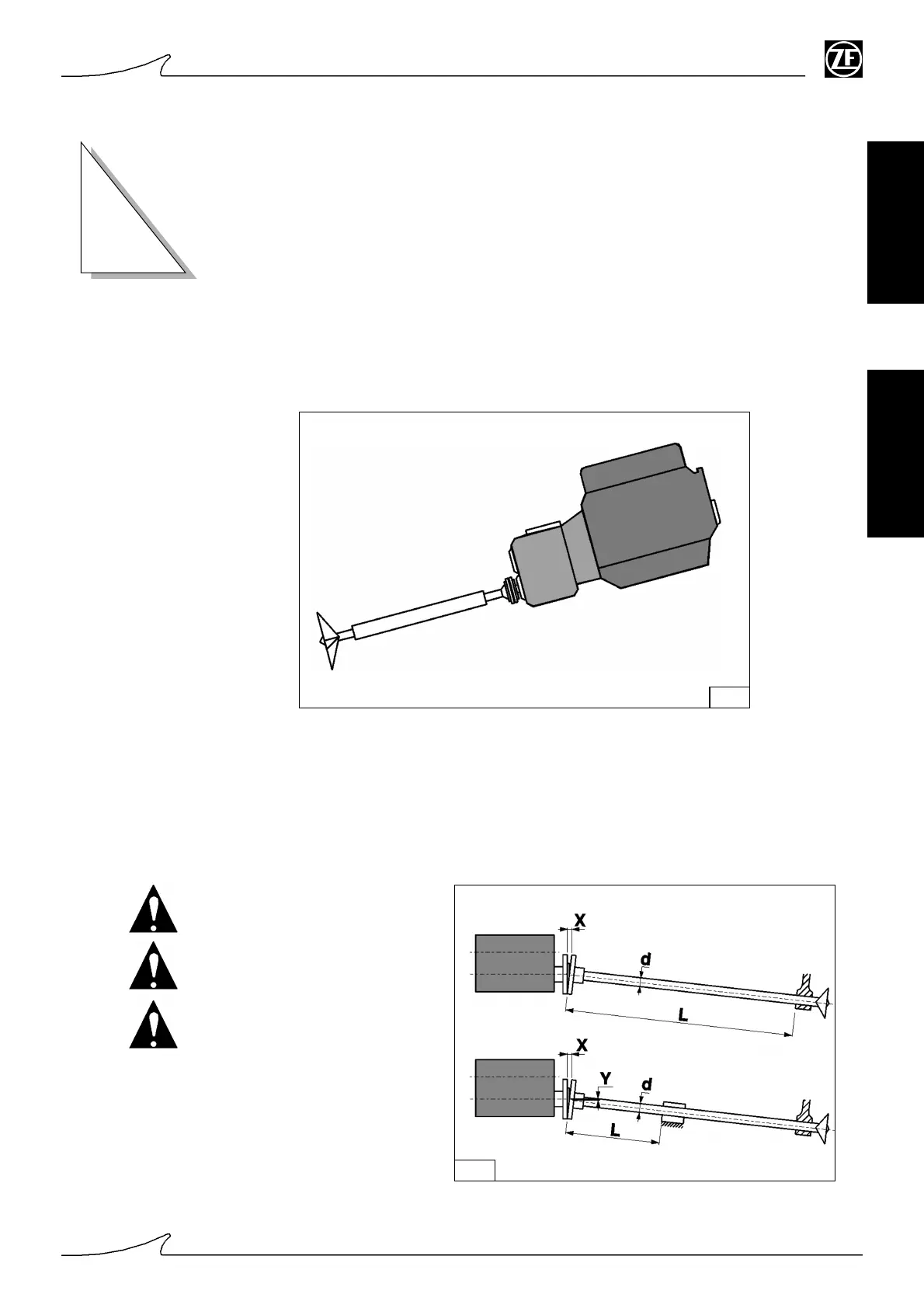 ZF

X

d

L

X

Y

d

L