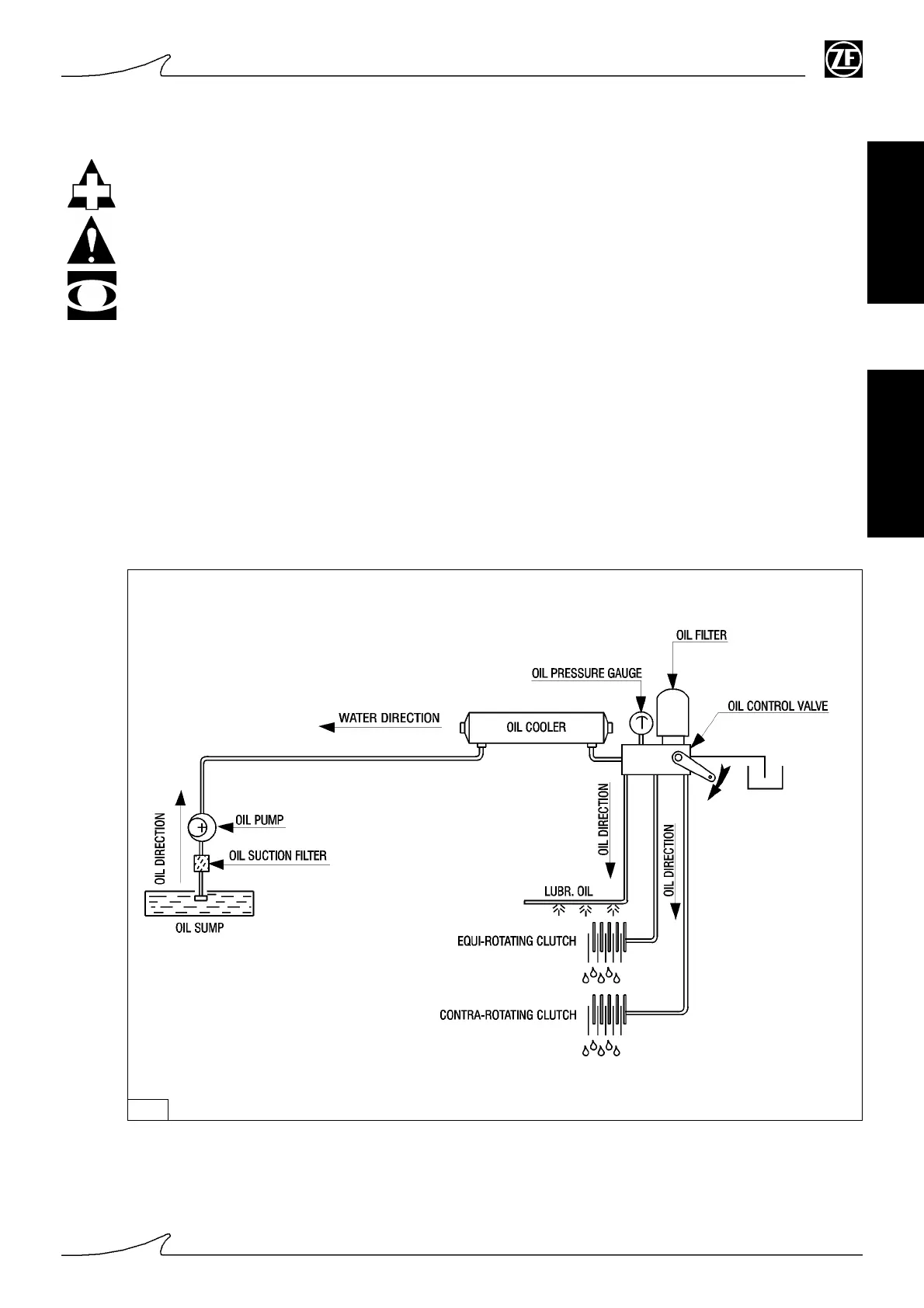 ZF

OIL FILTER

OIL PRESSURE GAUGE

OIL CONTROL VALVE

WATER DIRECTION

OIL COOLER

OIL DIRECTION

OIL PUMP

OIL SUCTION FILTER

OIL SUMP

OIL DIRECTION

OIL DIRECTION

LUBR. OIL

EQUI-ROTATING CLUTCH

CONTRA-ROTATING CLUTCH