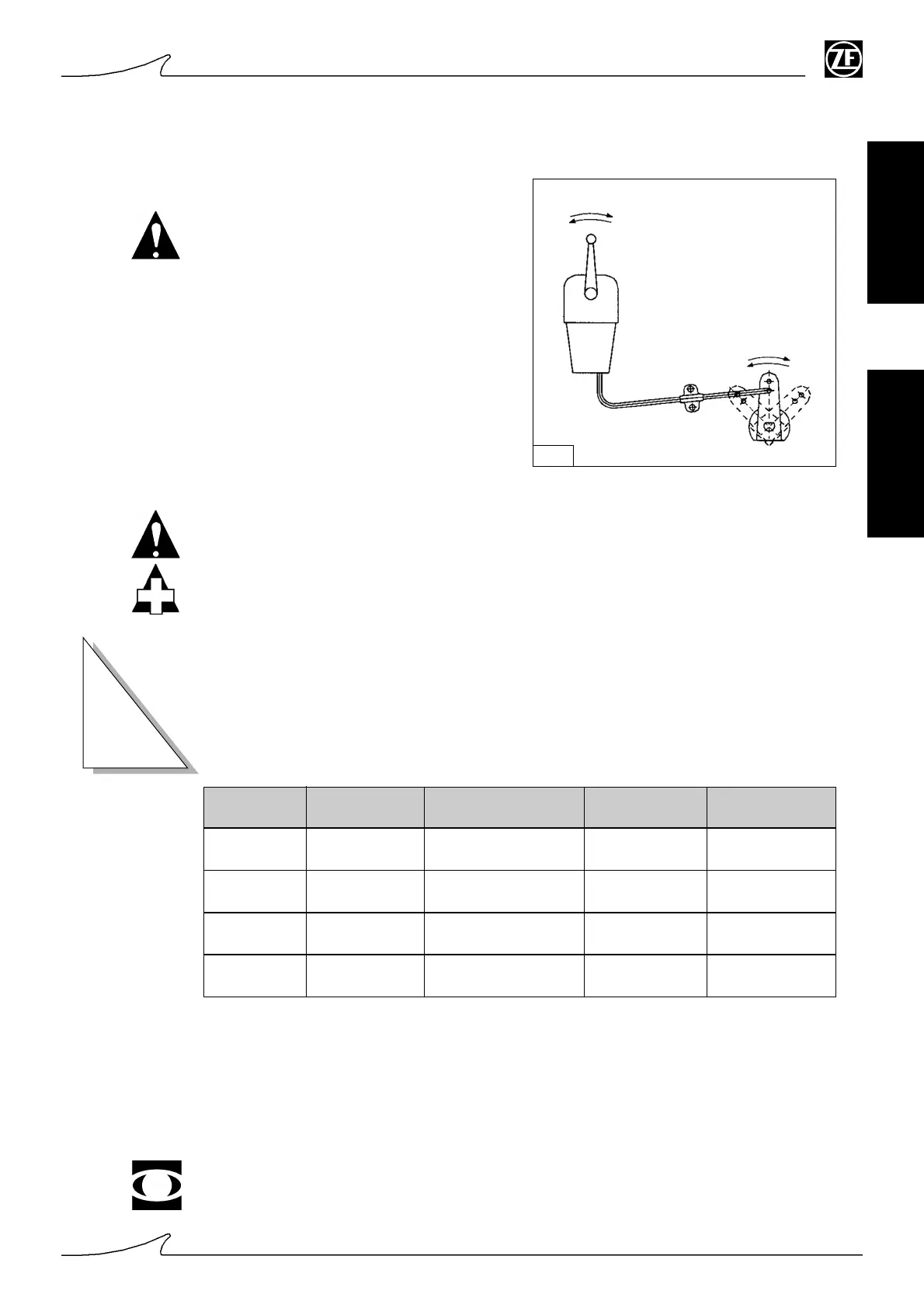 ZF