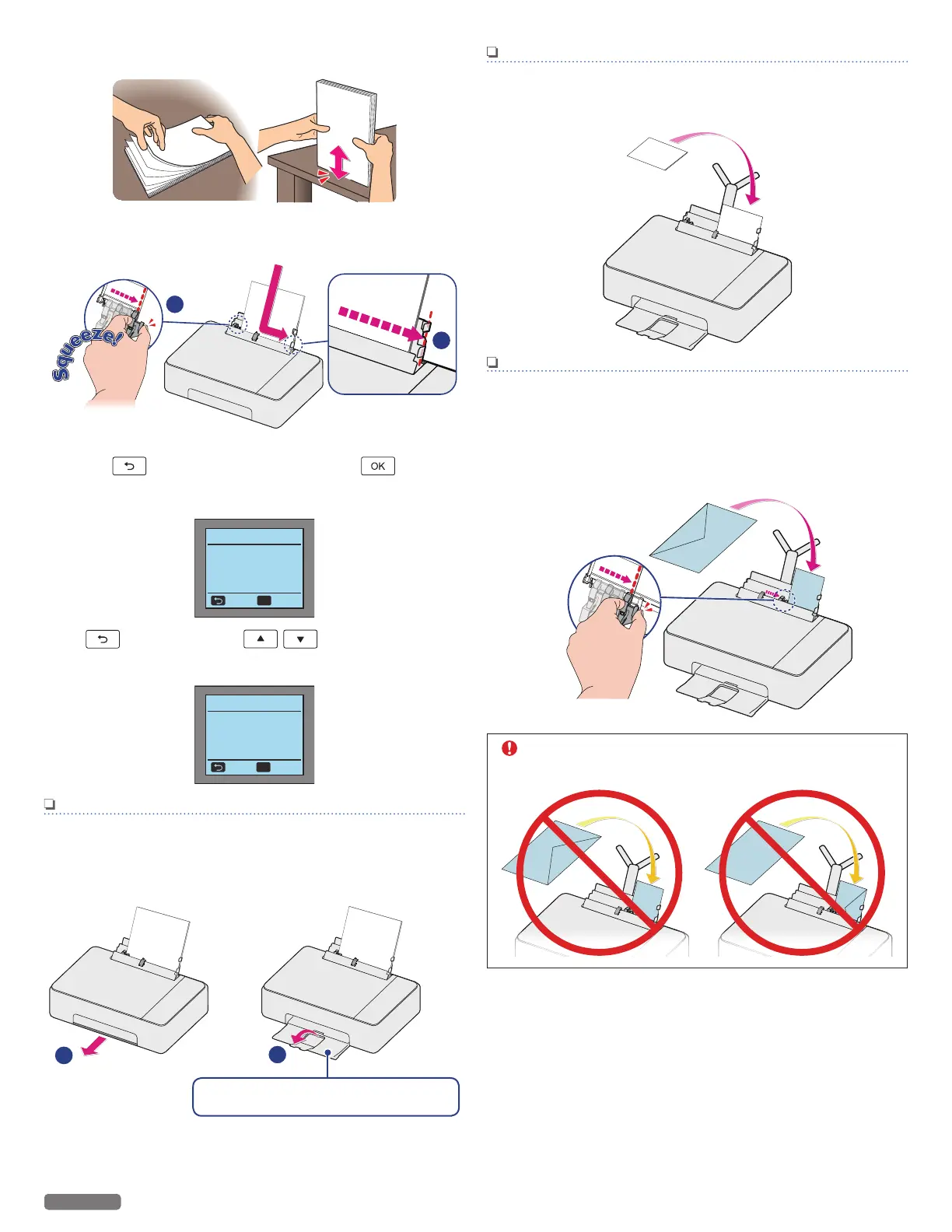 Squeeze!

OK