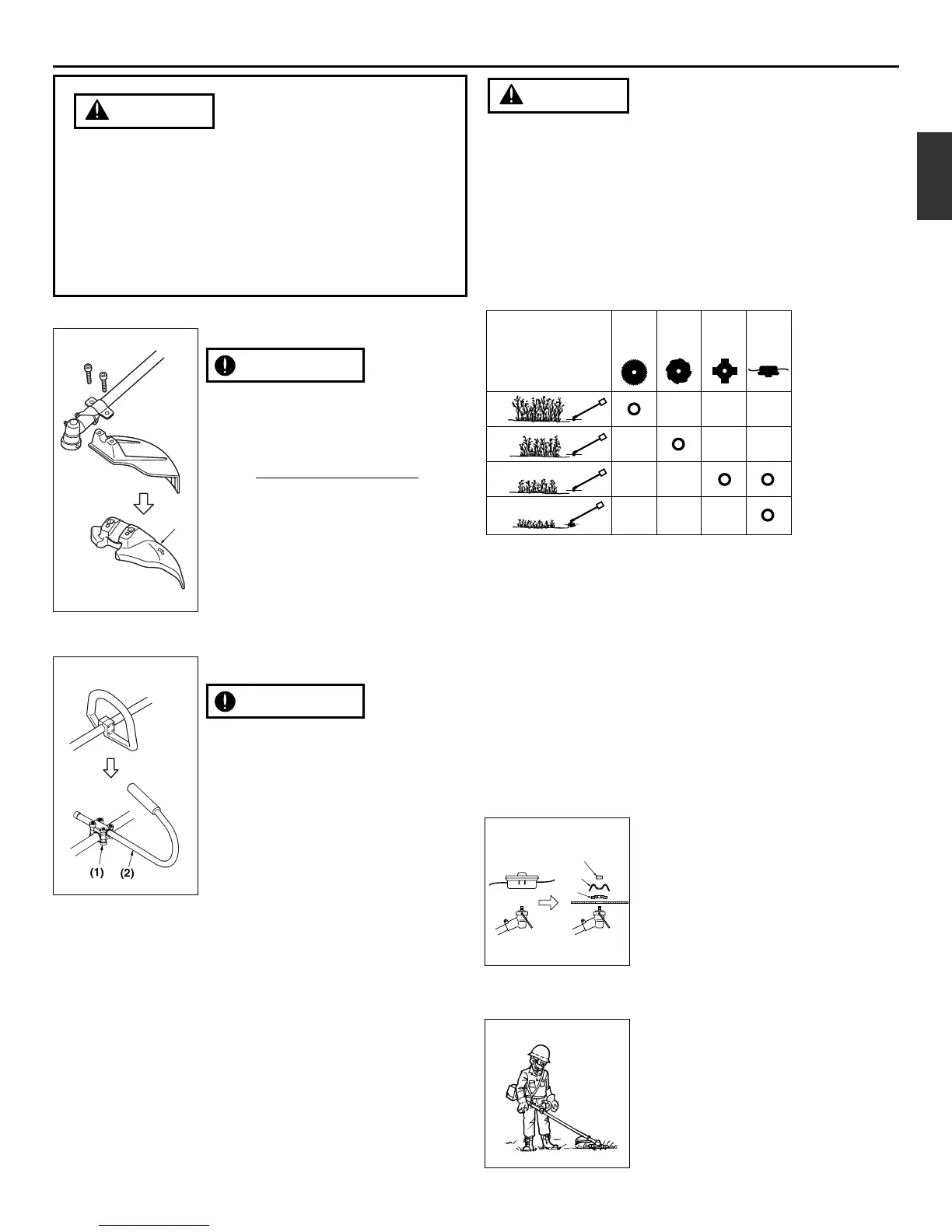 (1) (2)