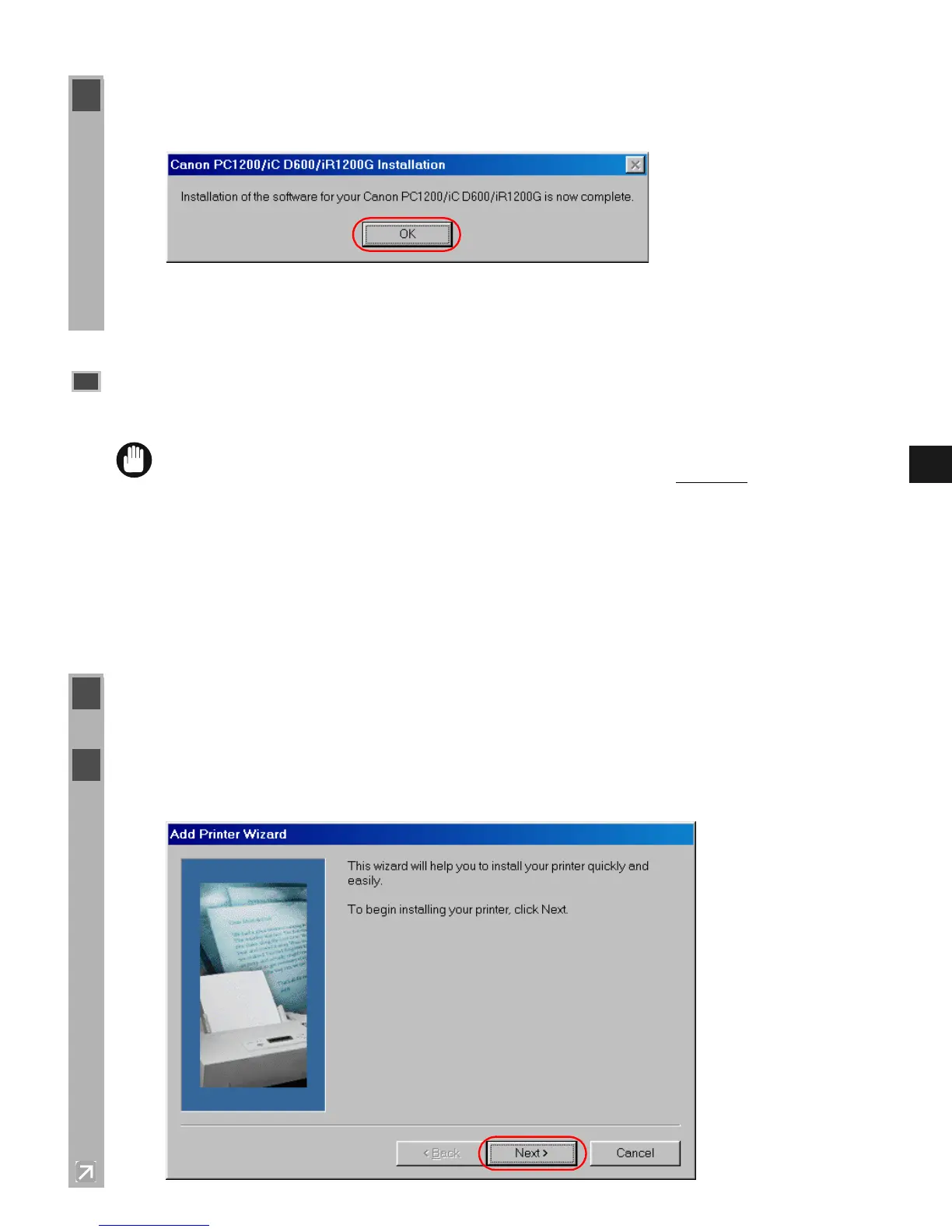 Canon PC1200/iC D600/iR1200G Installation

Installation of the software for your Canon PC1200/iC D600/iR1200G is now complete.

OK

Add Printer Wizard

This wizard will help you to install your printer quickly and easily.

To begin installing your printer, click Next.

< Back

Next >

Cancel