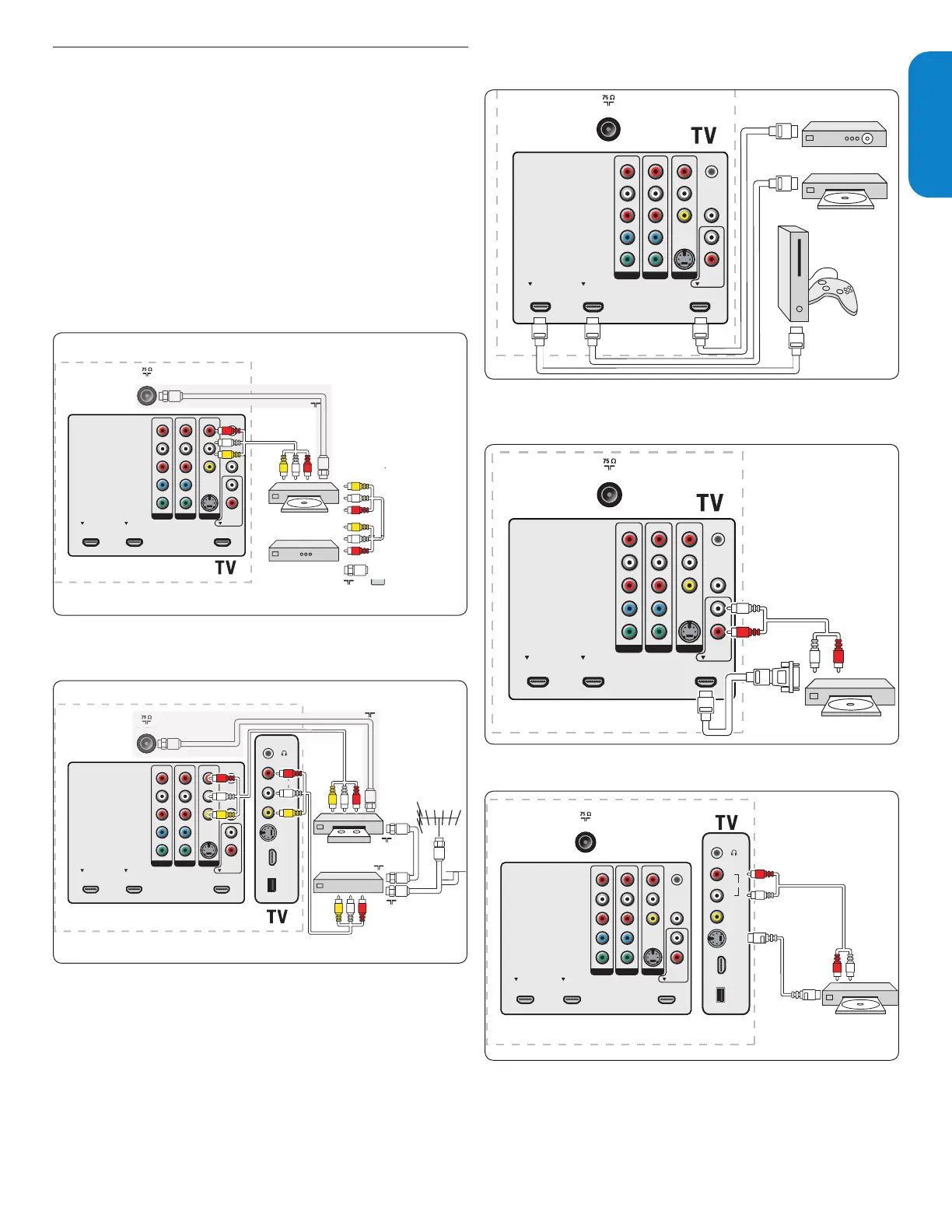 75 Ω
TV

75 Ω
TV

75 Ω
TV

75 Ω
TV

75 Ω
TV