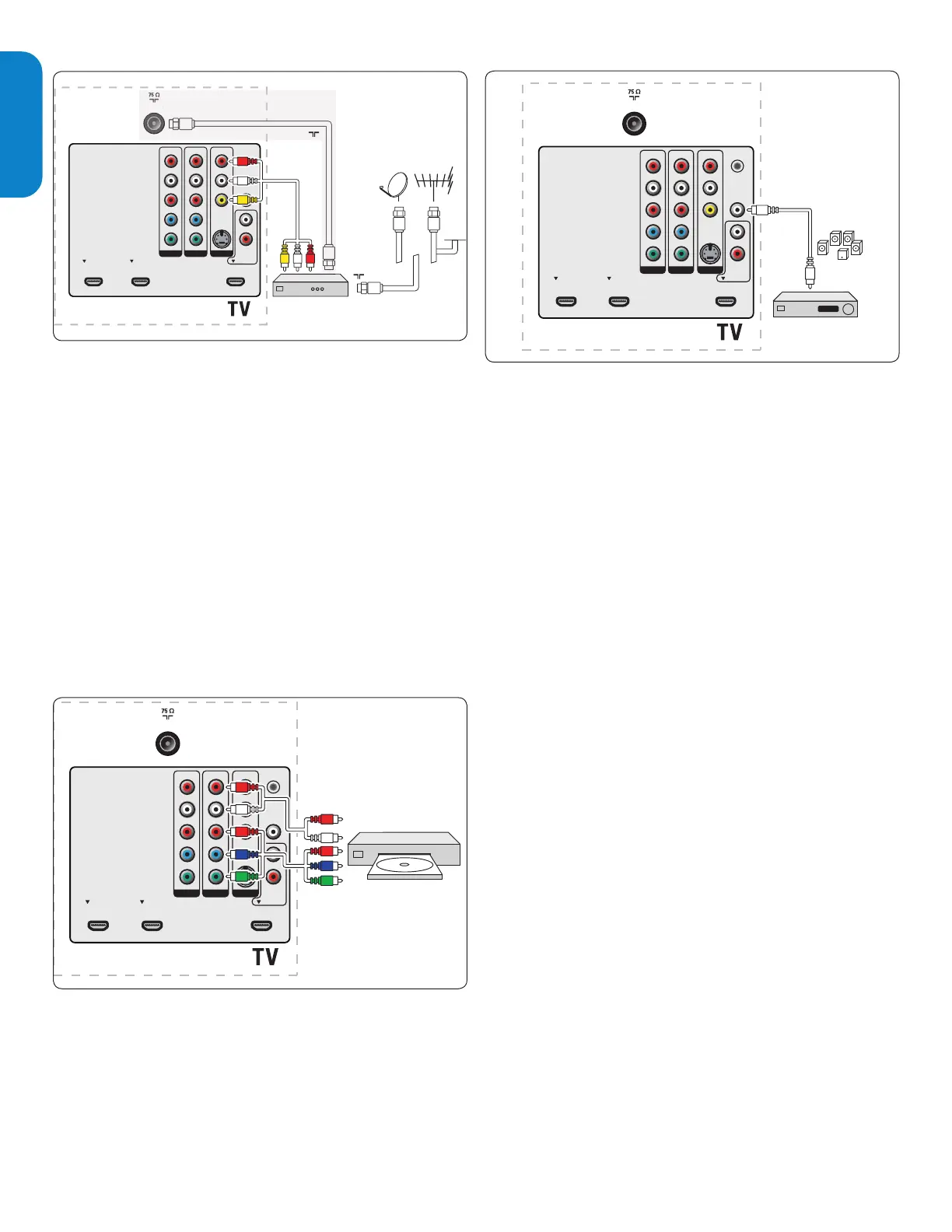 75 Ω

TV

75 Ω

TV

75 Ω

TV