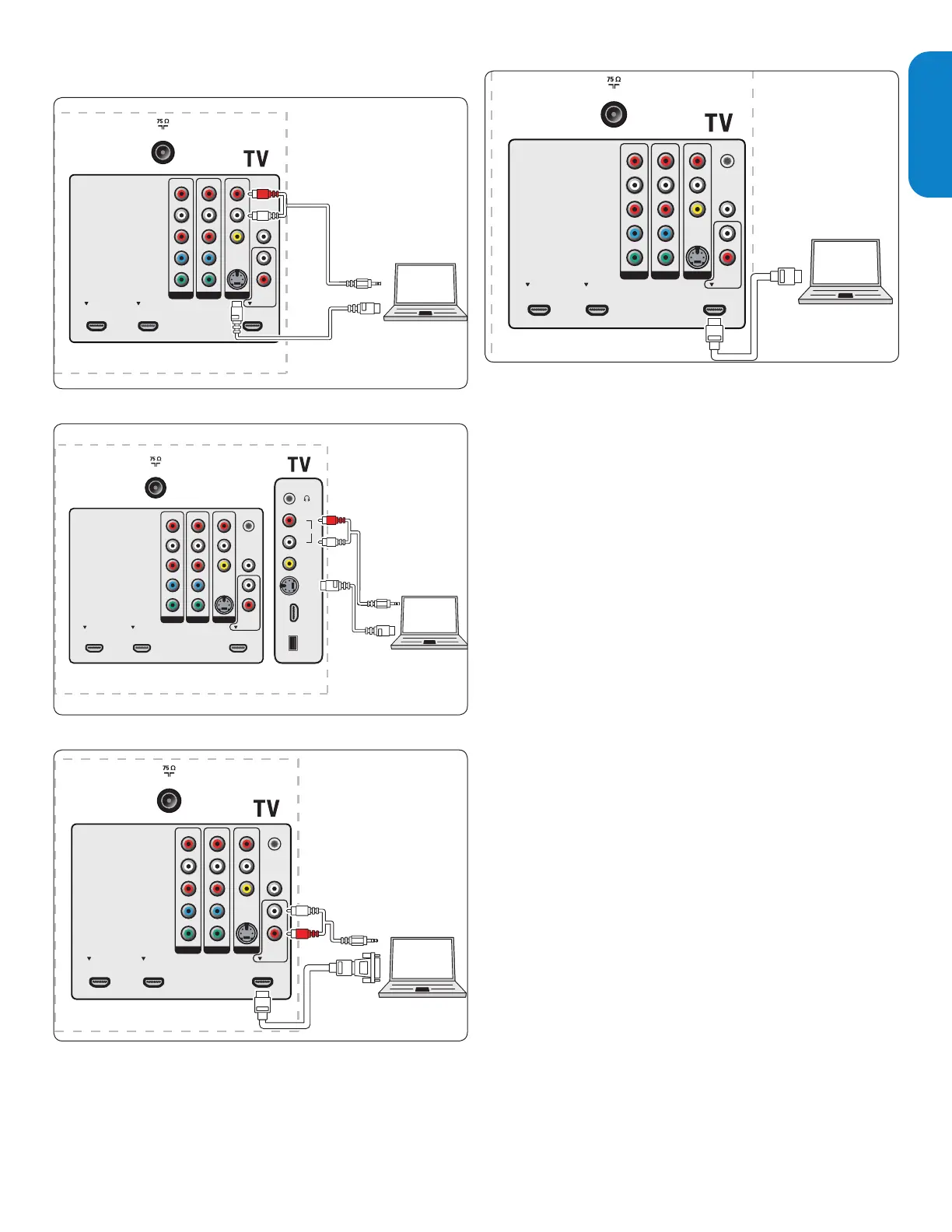 75 Ω

TV

75 Ω

TV

75 Ω

TV

75 Ω

TV